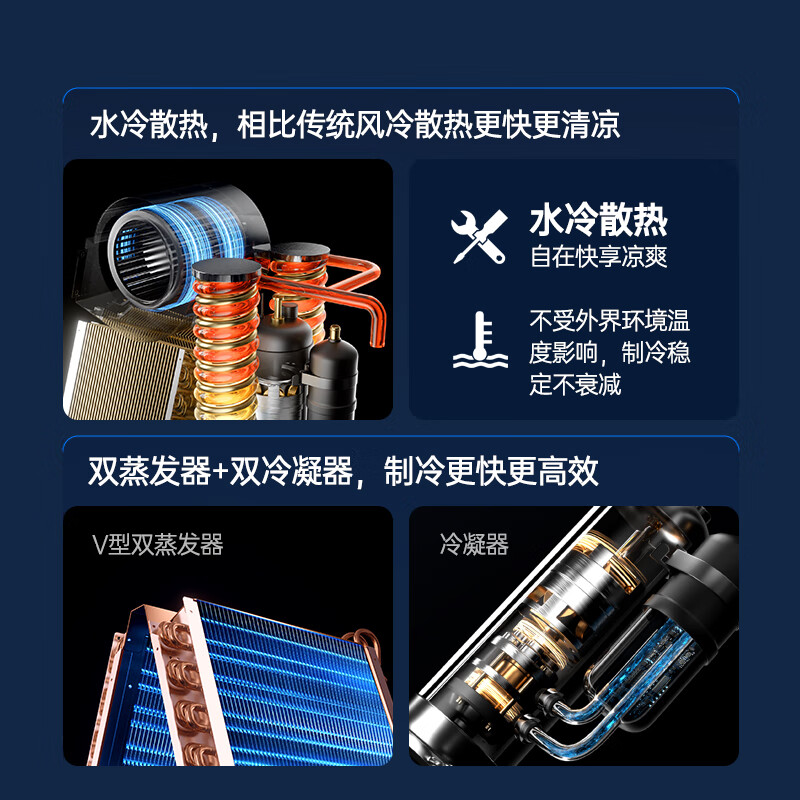 水冷散热，相比传统风冷散热更快更清凉

水冷散热
自在快享凉爽

不受外界环境温度影响，制冷稳定不衰减

双蒸发器+双冷凝器，制冷更快更高效

V型双蒸发器

冷凝器