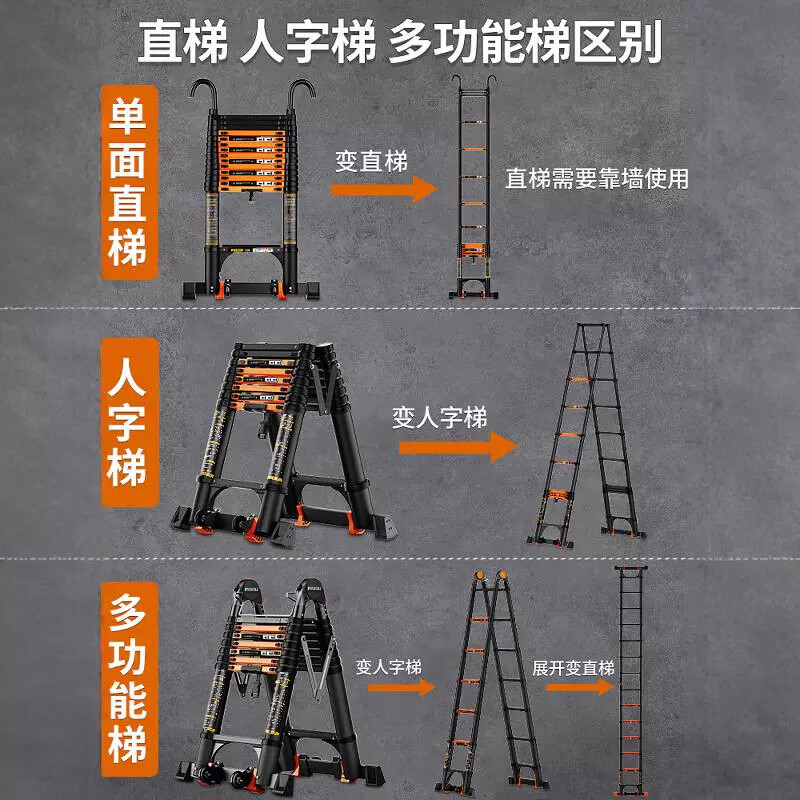 直梯 人字梯 多功能梯区别

单面直梯

变直梯

直梯需要靠墙使用

人字梯

变人字梯

多功能梯

变人字梯

展开变直梯