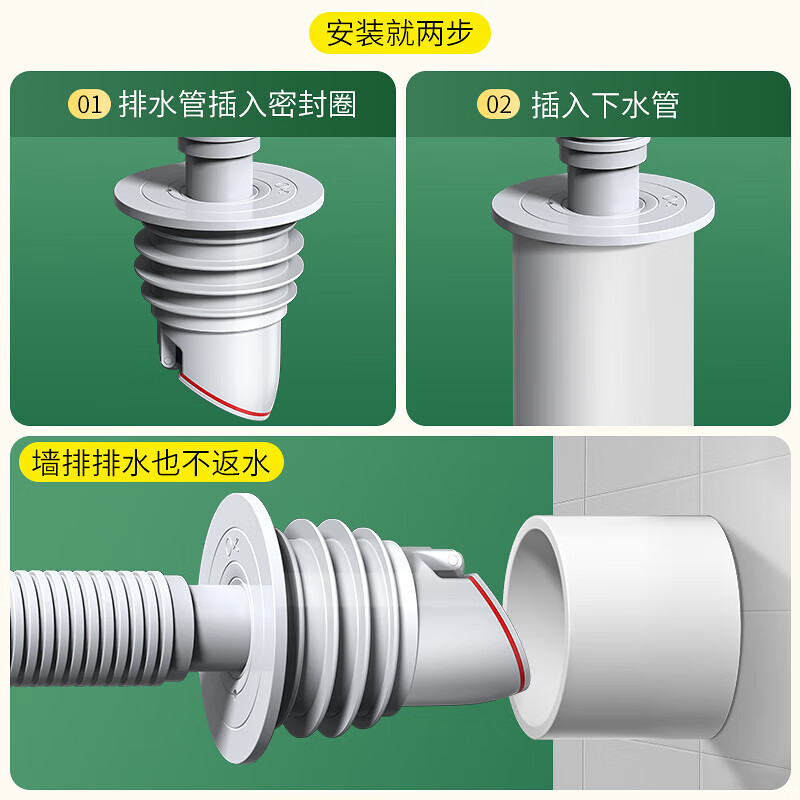 安装就两步

01 排水管插入密封圈

02 插入下水管

墙排排水也不返水