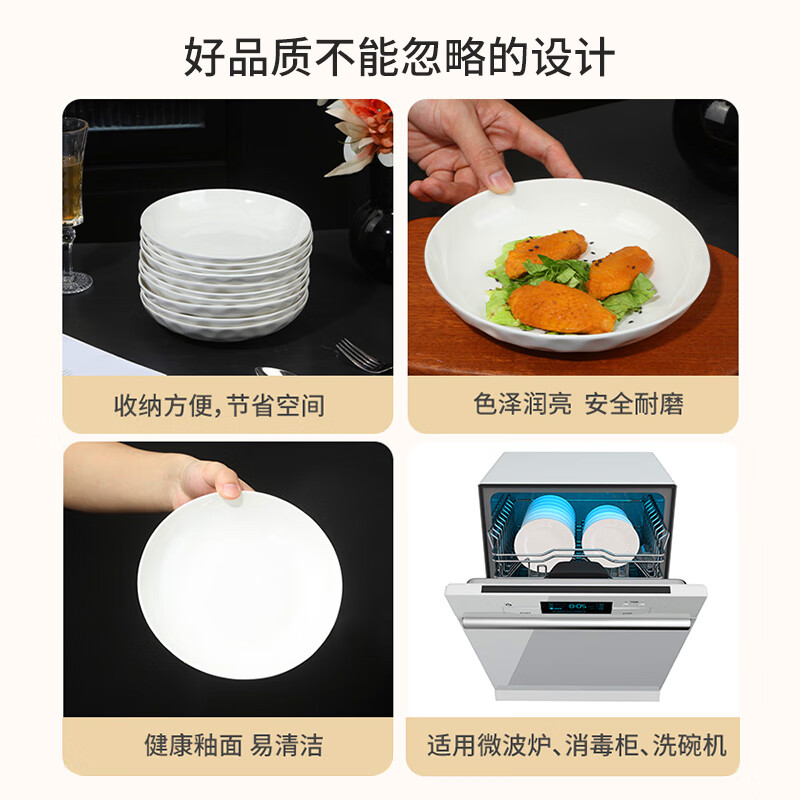 好品质不能忽略的设计

收纳方便，节省空间

色泽润亮 安全耐磨

健康釉面 易清洁

0:05

适用微波炉、消毒柜、洗碗机