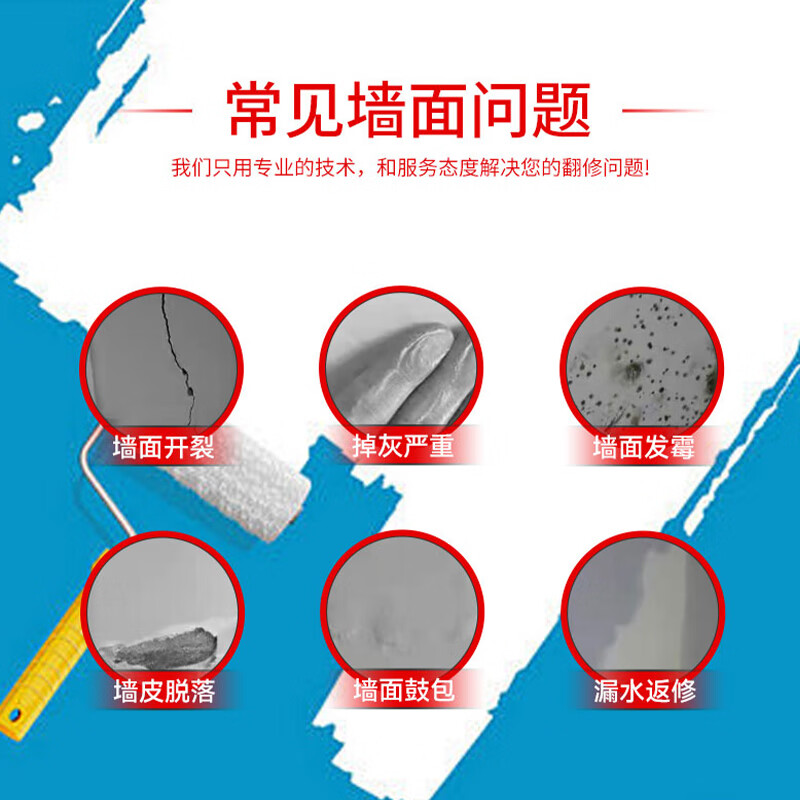 常见墙面问题

我们只用专业的技术，和服务态度解决您的翻修问题!

墙面开裂

掉灰严重

墙面发霉

墙皮脱落

墙面鼓包

漏水返修