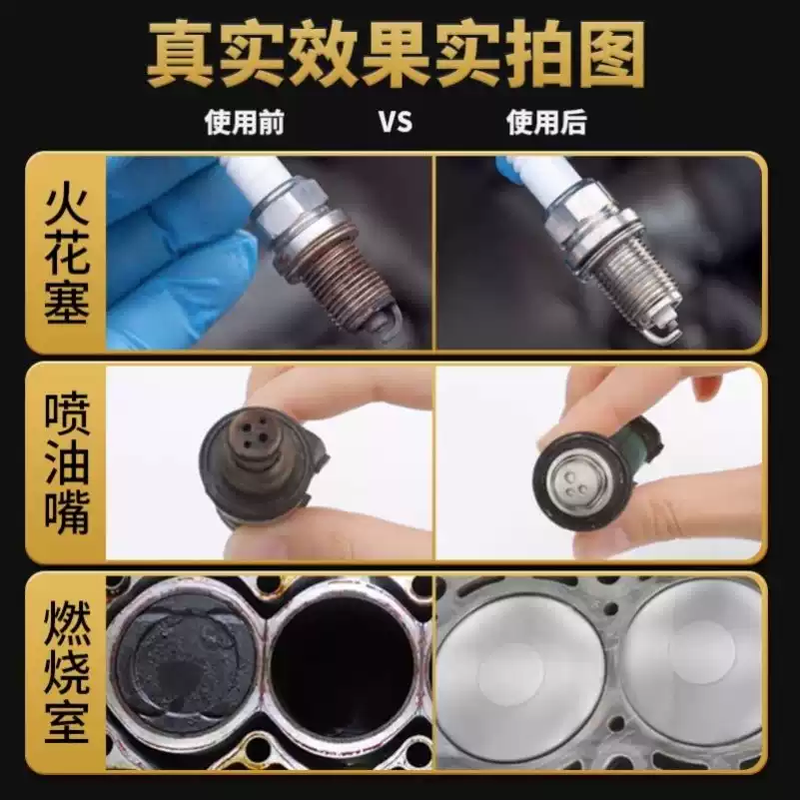 真实效果实拍图

使用前 VS 使用后

火花塞

喷油嘴

燃烧室