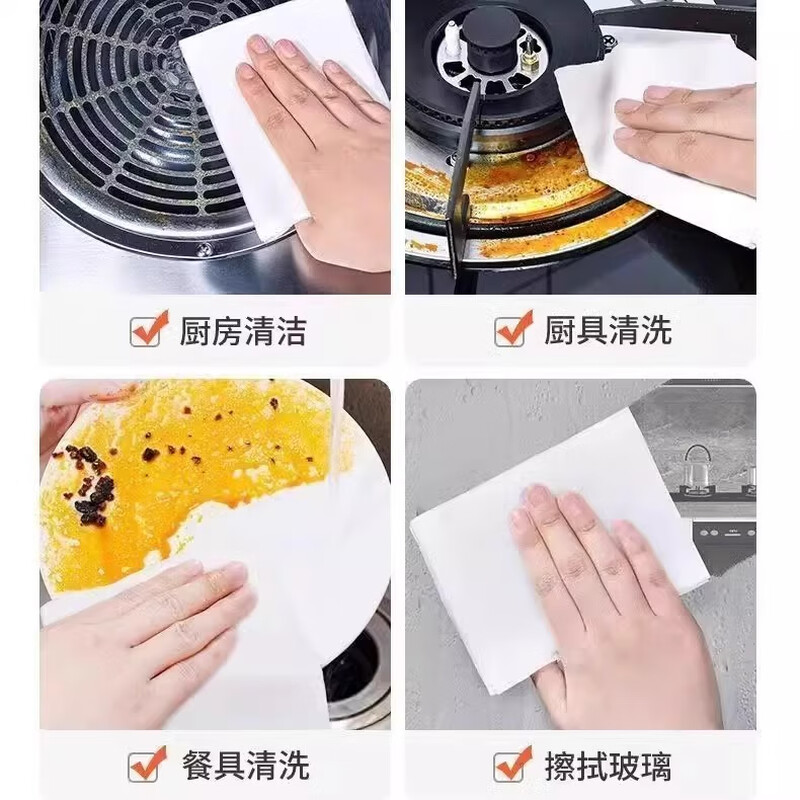 厨房清洁

厨具清洗

餐具清洗

擦拭玻璃