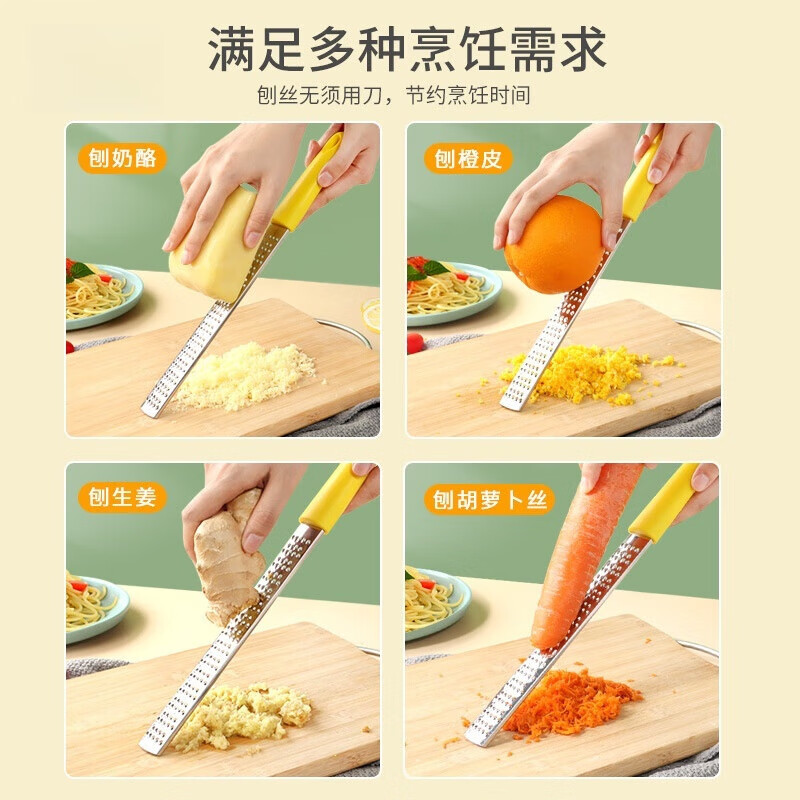 满足多种烹饪需求

刨丝无须用刀，节约烹饪时间

刨奶酪

刨橙皮

刨生姜

刨胡萝卜丝