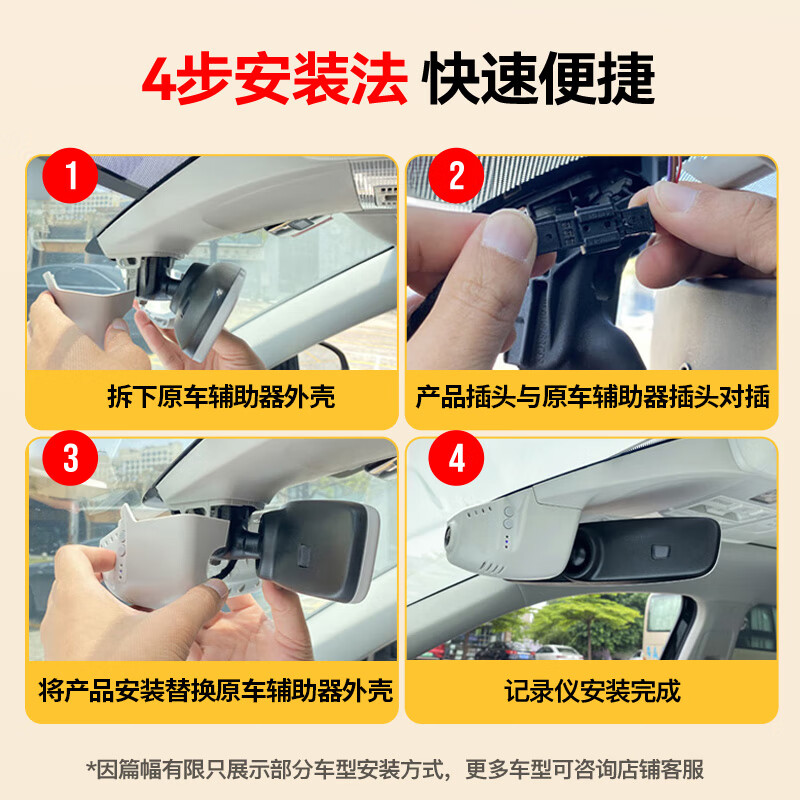 4步安装法 快速便捷

1
拆下原车辅助器外壳

2
产品插头与原车辅助器插头对插

3
将产品安装替换原车辅助器外壳

4
记录仪安装完成

*因篇幅有限只展示部分车型安装方式，更多车型可咨询店铺客服