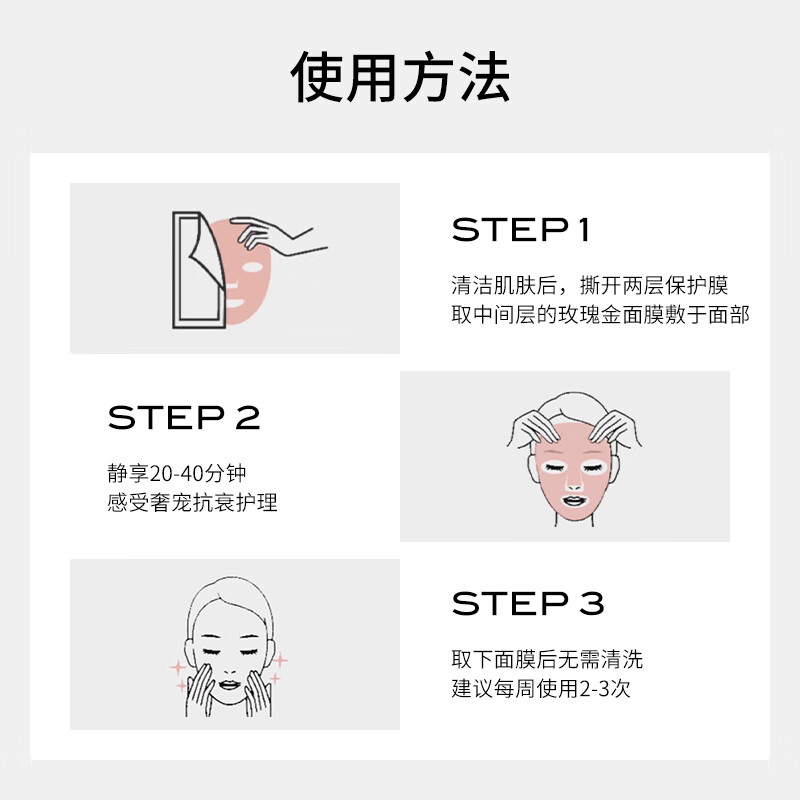 使用方法

STEP 1

清洁肌肤后，撕开两层保护膜
取中间层的玫瑰金面膜敷于面部

STEP 2

静享20-40分钟
感受奢宠抗衰护理

STEP 3

取下面膜后无需清洗
建议每周使用2-3次