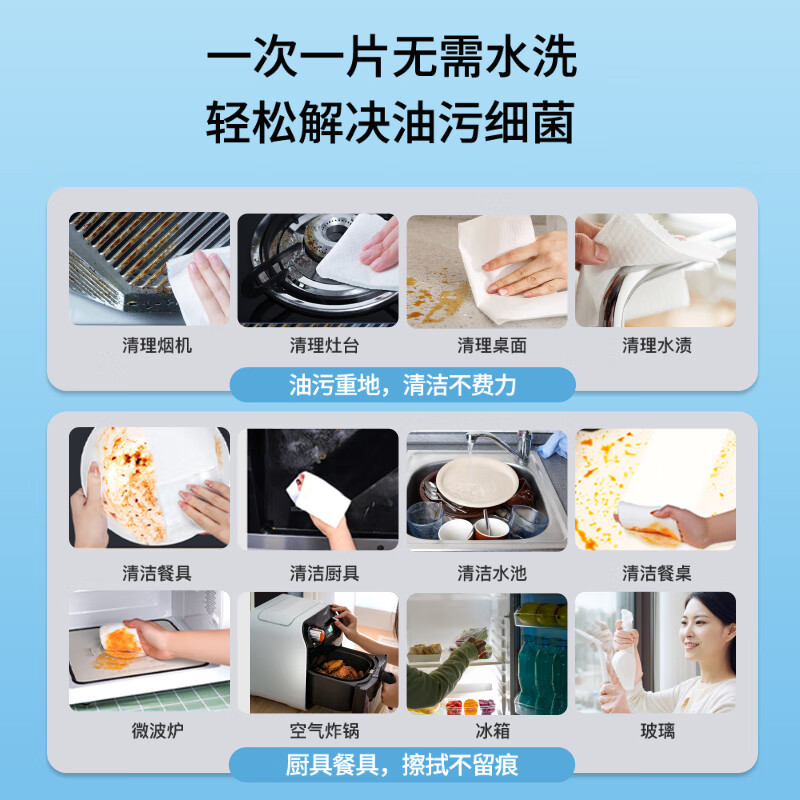 一次一片无需水洗
轻松解决油污细菌

清理烟机
清理灶台
清理桌面
清理水渍

油污重地，清洁不费力

清洁餐具
清洁厨具
清洁水池
清洁餐桌

微波炉
空气炸锅
冰箱
玻璃

厨具餐具，擦拭不留痕