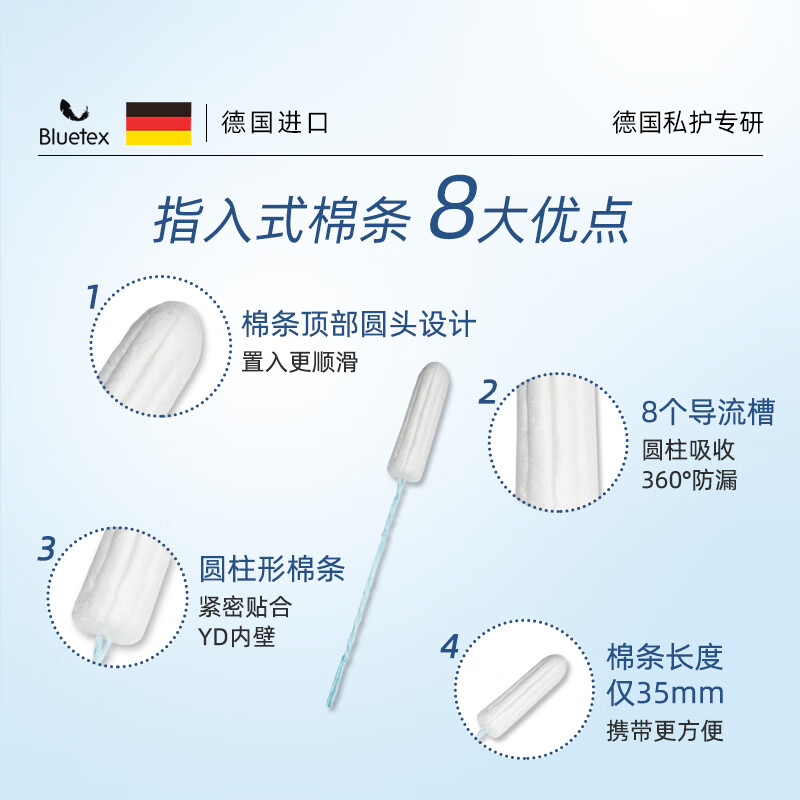 Bluetex 德国进口 德国私护专研

指入式棉条 8大优点

1
棉条顶部圆头设计
置入更顺滑

2
8个导流槽
圆柱吸收
360°防漏

3
圆柱形棉条
紧密贴合
YD内壁

4
棉条长度
仅35mm
携带更方便