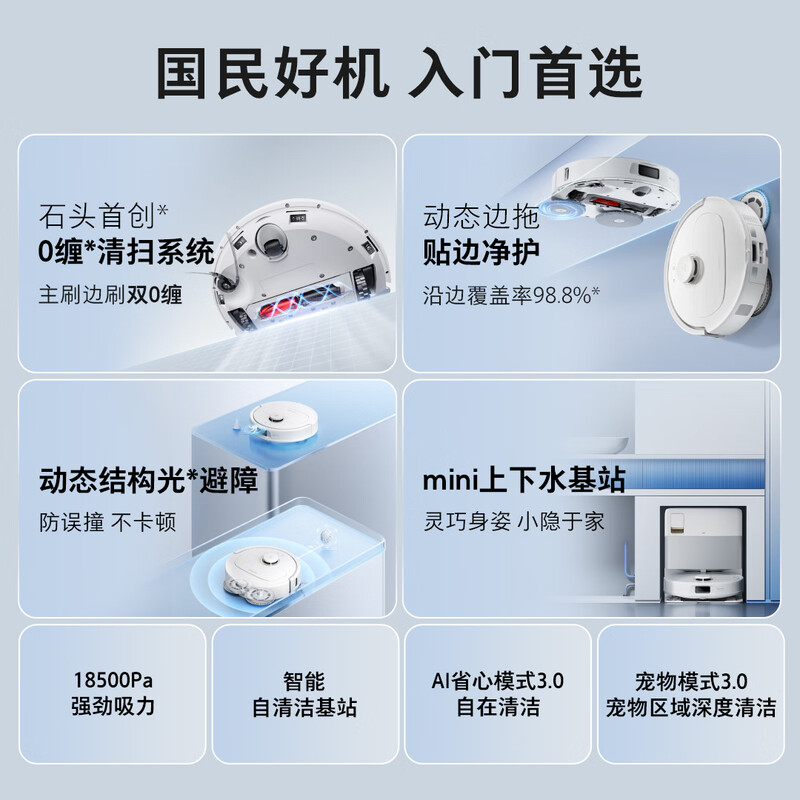 国民好机 入门首选

石头首创*
0缠*清扫系统
主刷边刷双0缠

动态边拖
贴边净护
沿边覆盖率98.8%*

动态结构光*避障
防误撞 不卡顿

mini上下水基站
灵巧身姿 小隐于家

18500Pa
强劲吸力

智能
自清洁基站

AI省心模式3.0
自在清洁

宠物模式3.0
宠物区域深度清洁