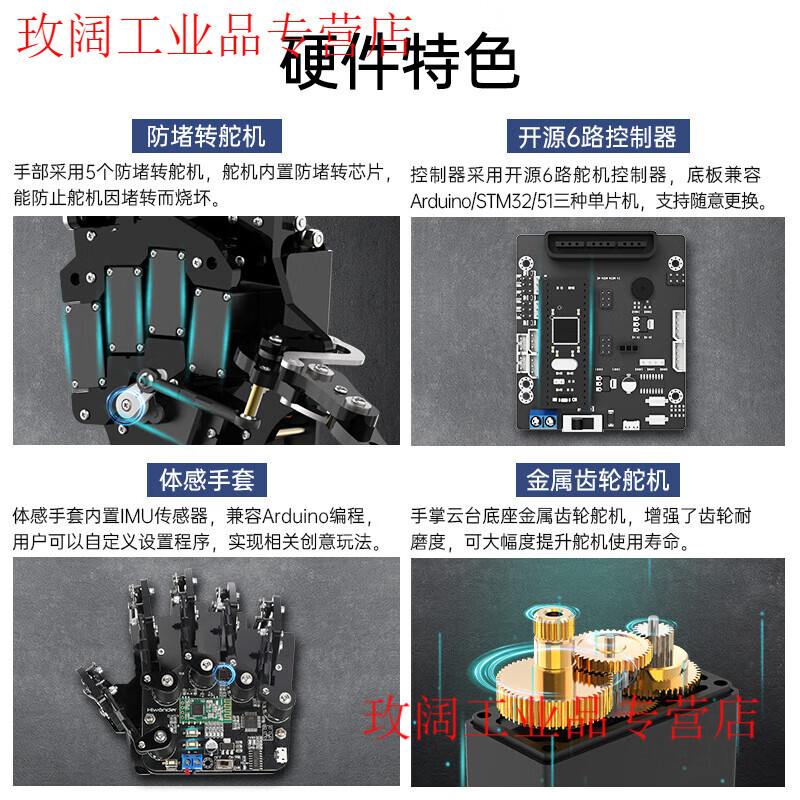 玫阔工业品专营店

硬件特色

防堵转舵机

手部采用5个防堵转舵机，舵机内置防堵转芯片，能防止舵机因堵转而烧坏。

开源6路控制器

控制器采用开源6路舵机控制器，底板兼容Arduino/STM32/51三种单片机，支持随意更换。

体感手套

体感手套内置IMU传感器，兼容Arduino编程，用户可以自定义设置程序，实现相关创意玩法。

Hiwonder

金属齿轮舵机

手掌云台底座金属齿轮舵机，增强了齿轮耐磨度，可大幅度提升舵机使用寿命。

玫阔工业品专营店