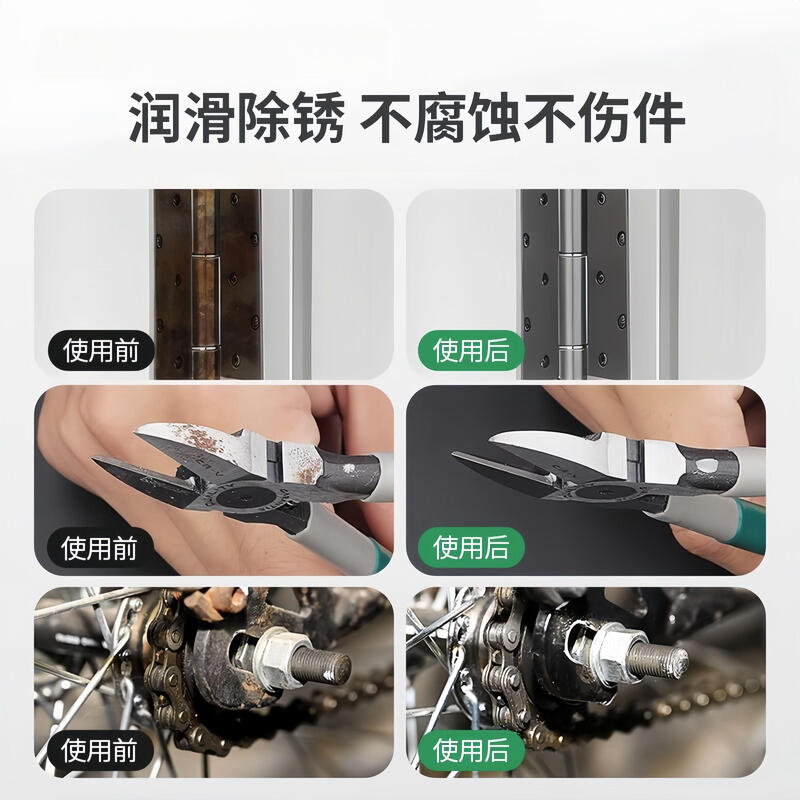 润滑除锈 不腐蚀不伤件

使用前

使用后

使用前

使用后

使用前

使用后