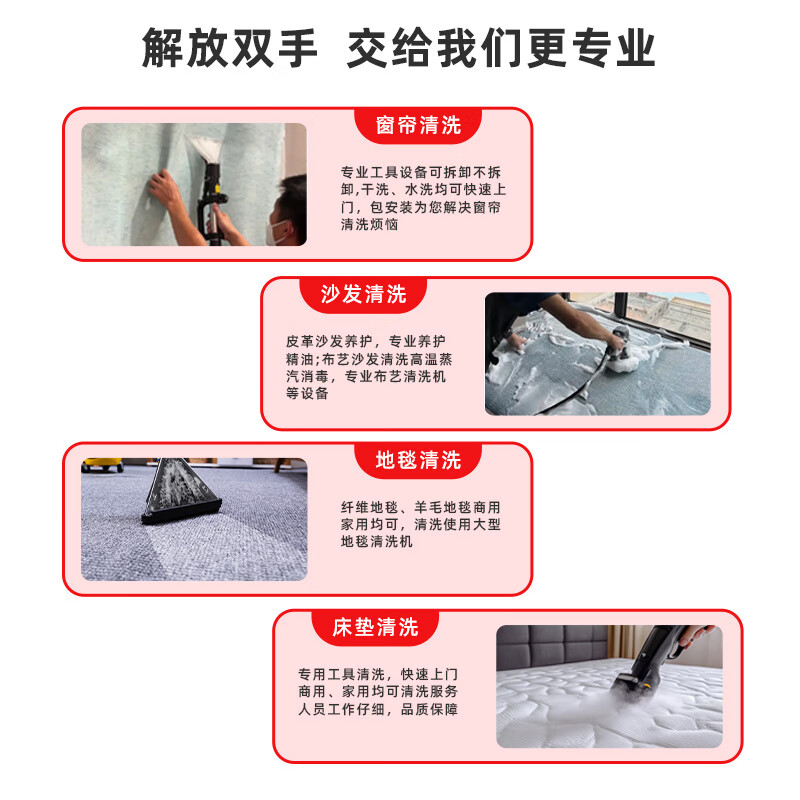 解放双手 交给我们更专业

窗帘清洗

专业工具设备可拆卸不拆卸,干洗、水洗均可快速上门，包安装为您解决窗帘清洗烦恼

沙发清洗

皮革沙发养护，专业养护精油;布艺沙发清洗高温蒸汽消毒，专业布艺清洗机等设备

地毯清洗

纤维地毯、羊毛地毯商用家用均可，清洗使用大型地毯清洗机

床垫清洗

专用工具清洗，快速上门商用、家用均可清洗服务人员工作仔细，品质保障