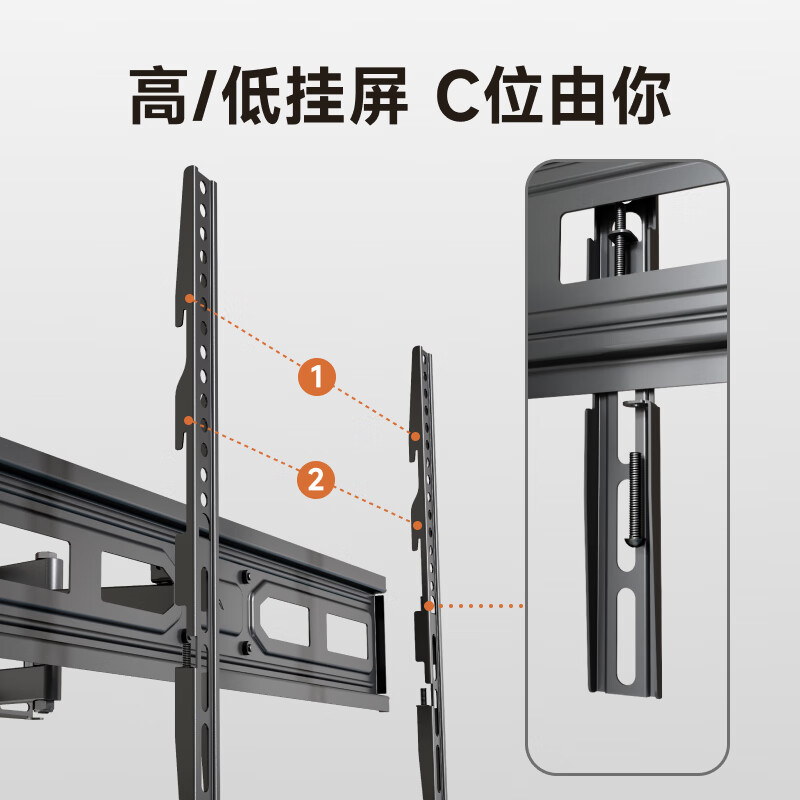 高/低挂屏 C位由你

1

2