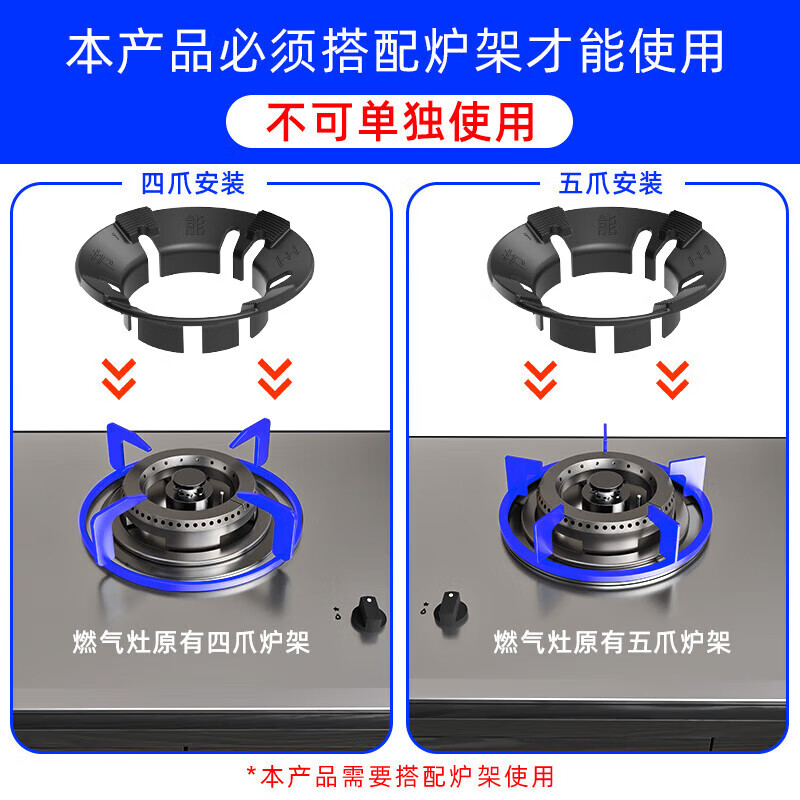 本产品必须搭配炉架才能使用

不可单独使用

四爪安装

能

燃气灶原有四爪炉架

五爪安装

能

燃气灶原有五爪炉架

*本产品需要搭配炉架使用