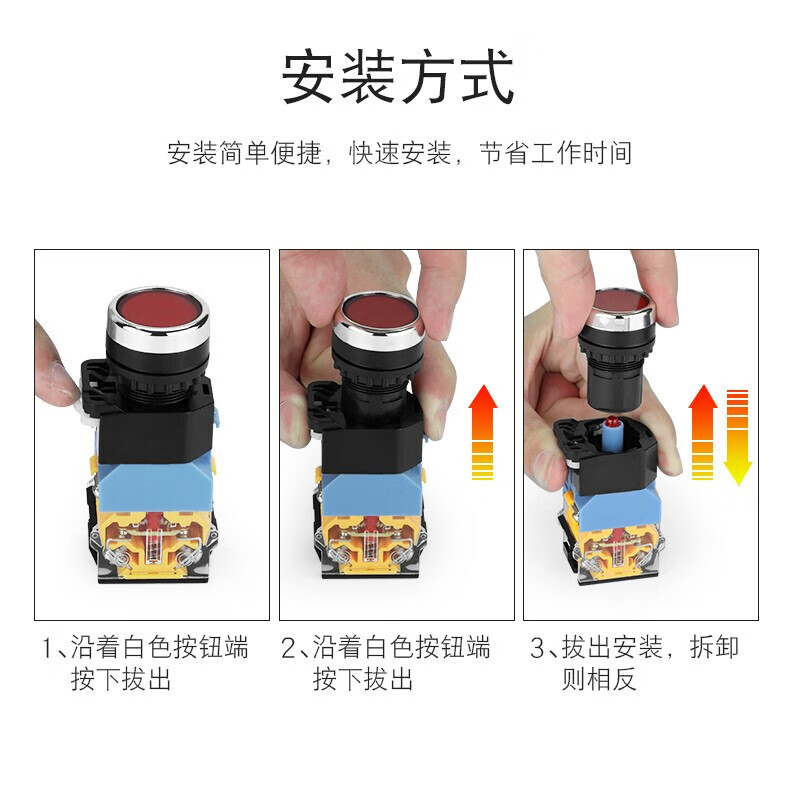 安装方式

安装简单便捷，快速安装，节省工作时间

1、沿着白色按钮端按下拔出

2、沿着白色按钮端按下拔出

3、拔出安装，拆卸则相反