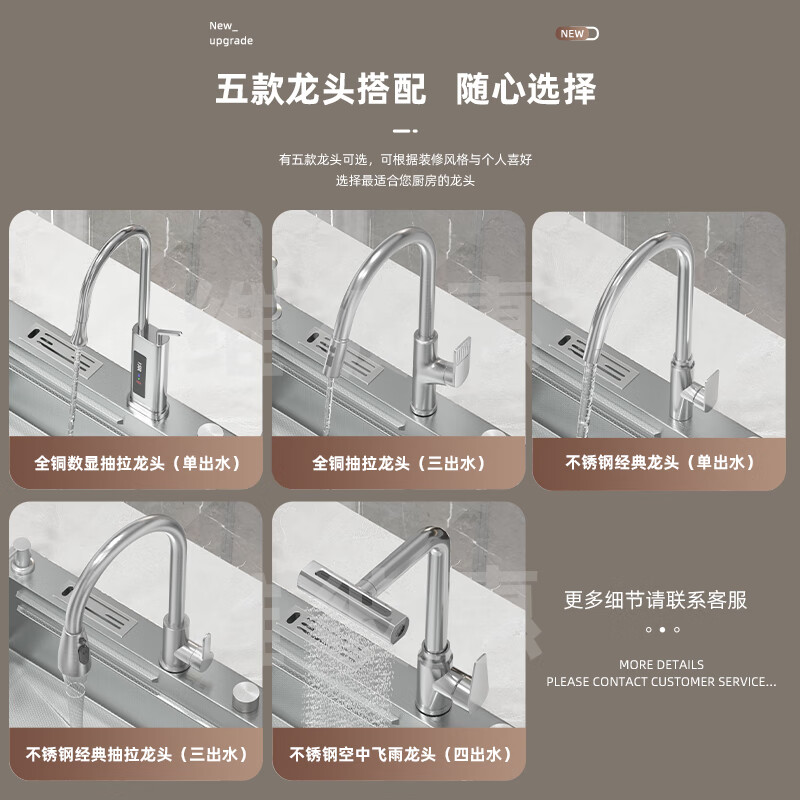 New_
upgrade

NEW

五款龙头搭配 随心选择

有五款龙头可选，可根据装修风格与个人喜好
选择最适合您厨房的龙头

全铜数显抽拉龙头（单出水）

全铜抽拉龙头（三出水）

不锈钢经典龙头（单出水）

不锈钢经典抽拉龙头（三出水）

不锈钢空中飞雨龙头（四出水）

更多细节请联系客服

MORE DETAILS
PLEASE CONTACT CUSTOMER SERVICE...