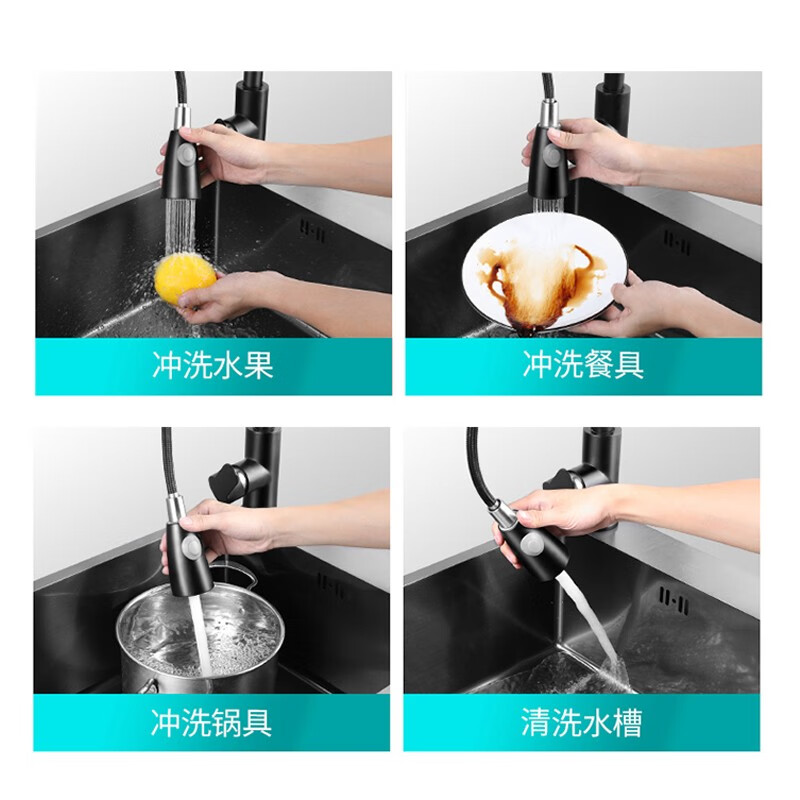 冲洗水果

冲洗餐具

冲洗锅具

清洗水槽