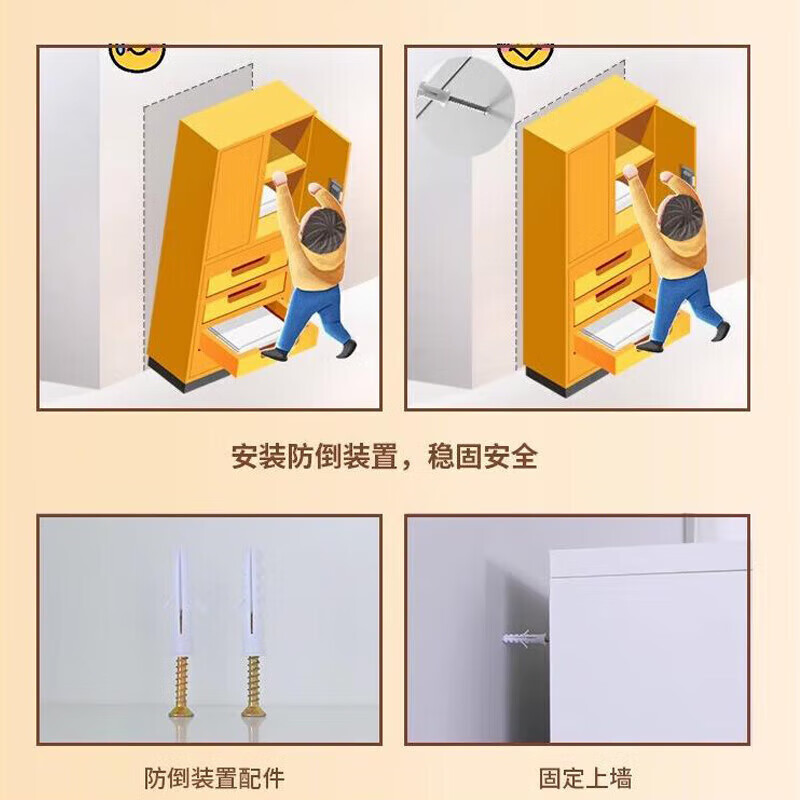 安装防倒装置，稳固安全

防倒装置配件

固定上墙