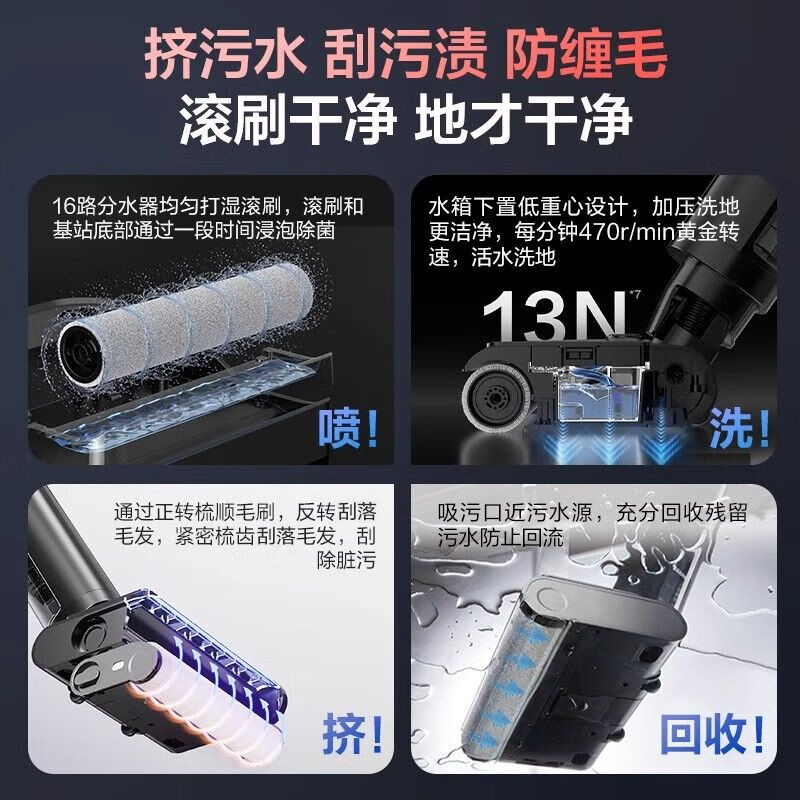 挤污水 刮污渍 防缠毛
滚刷干净 地才干净

16路分水器均匀打湿滚刷，滚刷和基站底部通过一段时间浸泡除菌

喷！

水箱下置低重心设计，加压洗地更洁净，每分钟470r/min黄金转速，活水洗地

13N*7

洗！

通过正转梳顺毛刷，反转刮落毛发，紧密梳齿刮落毛发，刮除脏污

挤！

吸污口近污水源，充分回收残留污水防止回流

回收！