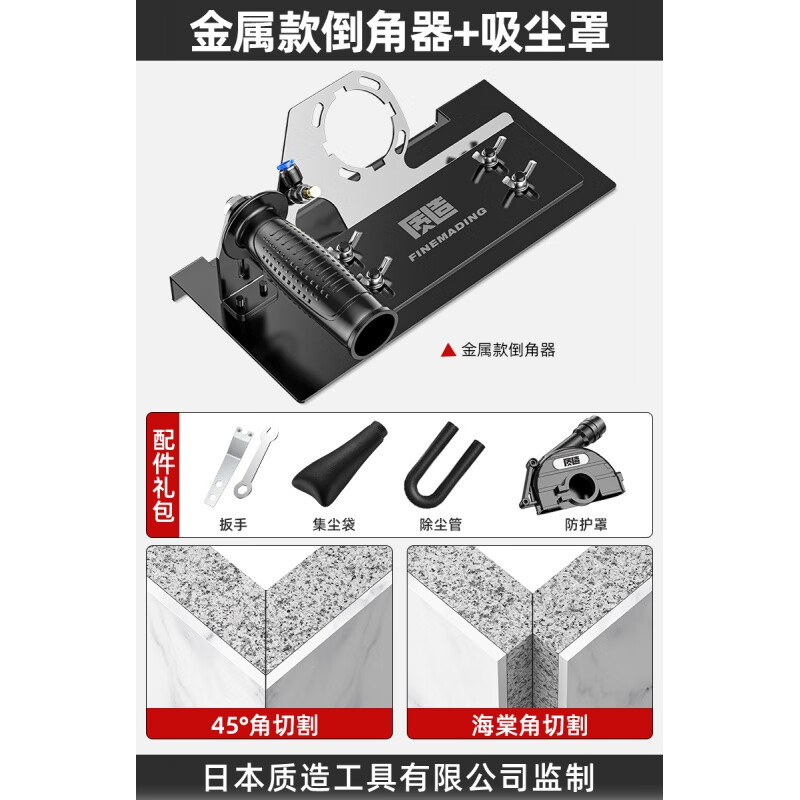 金属款倒角器+吸尘罩

质造
FINEMADING

▲ 金属款倒角器

配件礼包

扳手

集尘袋

除尘管

质造

防护罩

45°角切割

海棠角切割

日本质造工具有限公司监制