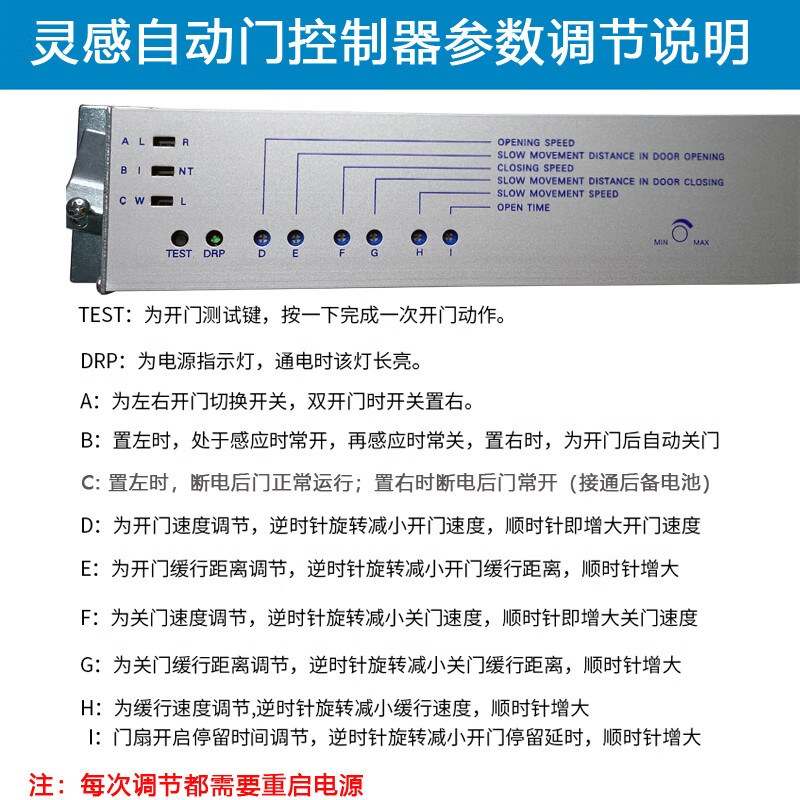 灵感自动门控制器参数调节说明

A L R
B I NT
C W L

OPENING SPEED
SLOW MOVEMENT DISTANCE IN DOOR OPENING
CLOSING SPEED
SLOW MOVEMENT DISTANCE IN DOOR CLOSING
SLOW MOVEMENT SPEED
OPEN TIME

TEST DRP D E F G H I

MIN MAX

TEST：为开门测试键，按一下完成一次开门动作。

DRP：为电源指示灯，通电时该灯长亮。

A：为左右开门切换开关，双开门时开关置右。

B：置左时，处于感应时常开，再感应时常关，置右时，为开门后自动关门

C：置左时，断电后门正常运行；置右时断电后门常开（接通后备电池）

D：为开门速度调节，逆时针旋转减小开门速度，顺时针即增大开门速度

E：为开门缓行距离调节，逆时针旋转减小开门缓行距离，顺时针增大

F：为关门速度调节，逆时针旋转减小关门速度，顺时针即增大关门速度

G：为关门缓行距离调节，逆时针旋转减小关门缓行距离，顺时针增大

H：为缓行速度调节,逆时针旋转减小缓行速度，顺时针增大

I：门扇开启停留时间调节，逆时针旋转减小开门停留延时，顺时针增大

注：每次调节都需要重启电源