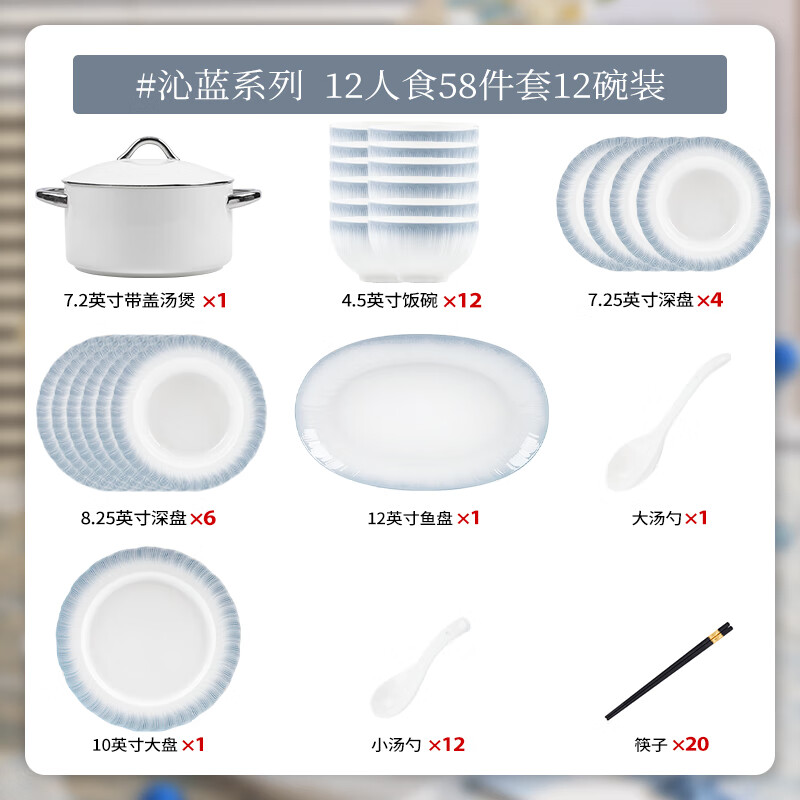 #沁蓝系列 12人食58件套12碗装

7.2英寸带盖汤煲 ×1

4.5英寸饭碗 ×12

7.25英寸深盘 ×4

8.25英寸深盘 ×6

12英寸鱼盘 ×1

大汤勺 ×1

10英寸大盘 ×1

小汤勺 ×12

筷子 ×20