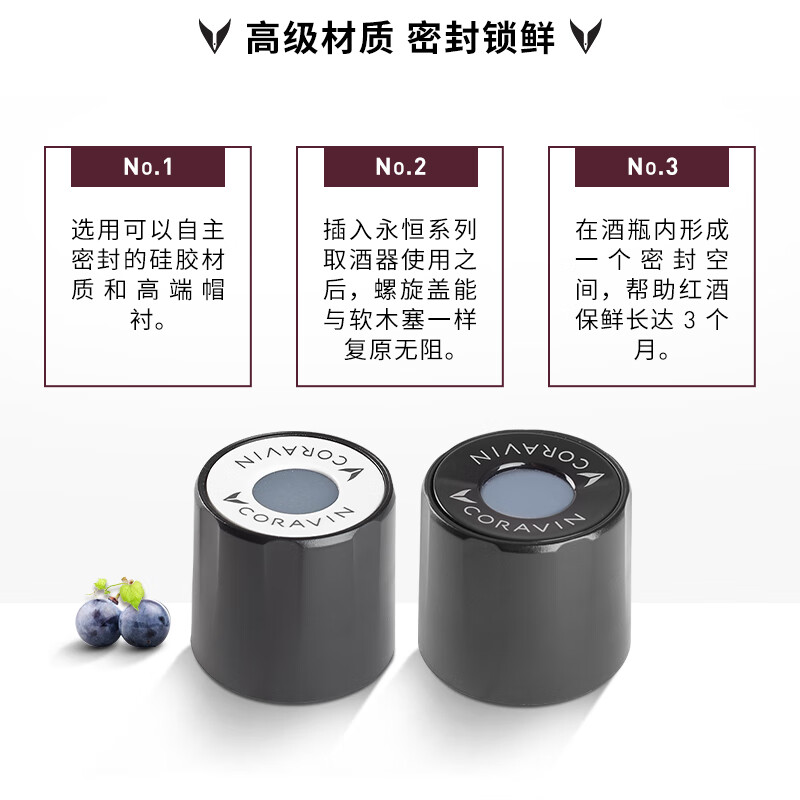 高级材质 密封锁鲜

No.1

选用可以自主密封的硅胶材质和高端帽衬。

No.2

插入永恒系列取酒器使用之后，螺旋盖能与软木塞一样复原无阻。

No.3

在酒瓶内形成一个密封空间，帮助红酒保鲜长达 3 个月。

CORAVIN
CORAVIN

CORAVIN
CORAVIN