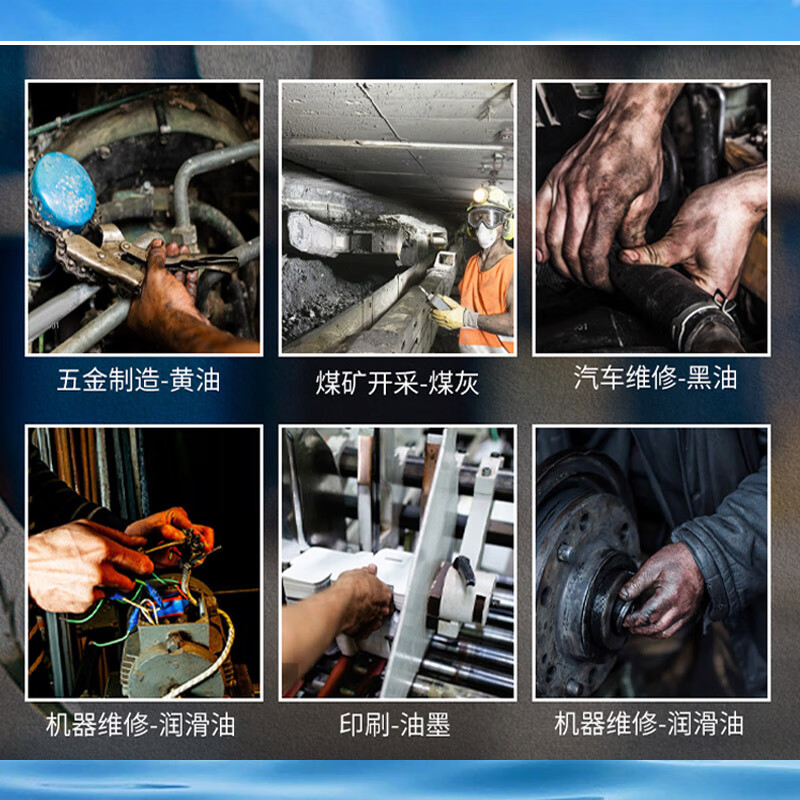 五金制造-黄油

煤矿开采-煤灰

汽车维修-黑油

机器维修-润滑油

印刷-油墨

机器维修-润滑油