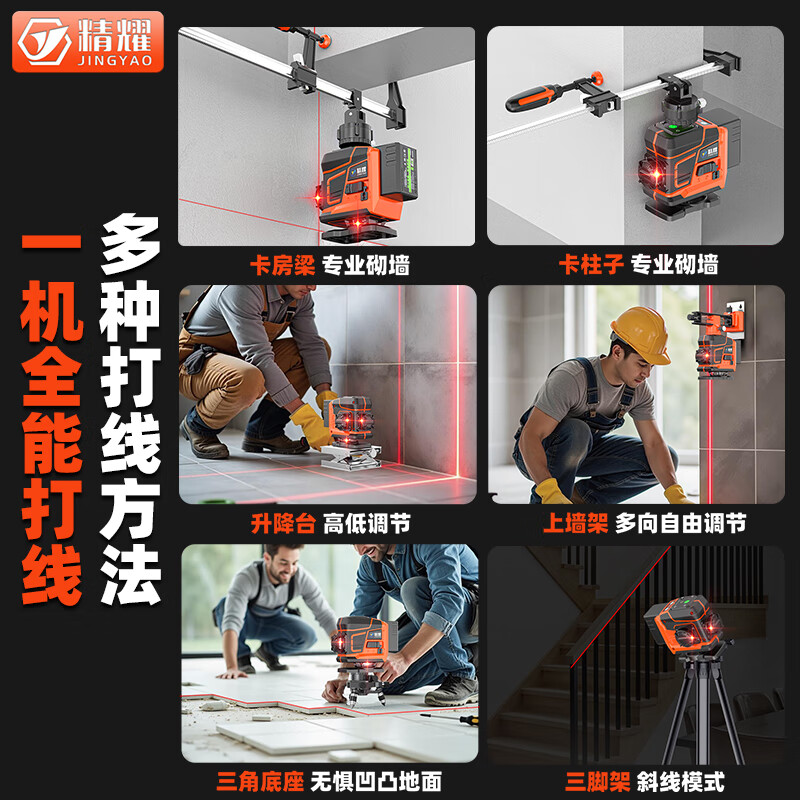 精耀
JINGYAO

一机全能打线

多种打线方法

卡房梁 专业砌墙

卡柱子 专业砌墙

升降台 高低调节

上墙架 多向自由调节

三角底座 无惧凹凸地面

三脚架 斜线模式