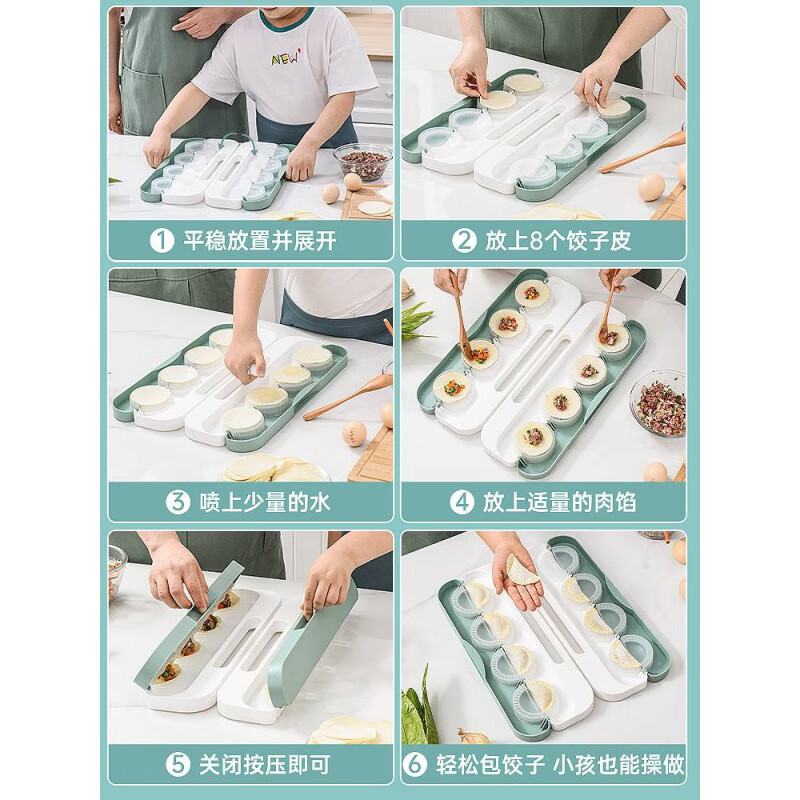 NEW

1 平稳放置并展开

2 放上8个饺子皮

3 喷上少量的水

4 放上适量的肉馅

5 关闭按压即可

6 轻松包饺子 小孩也能操做