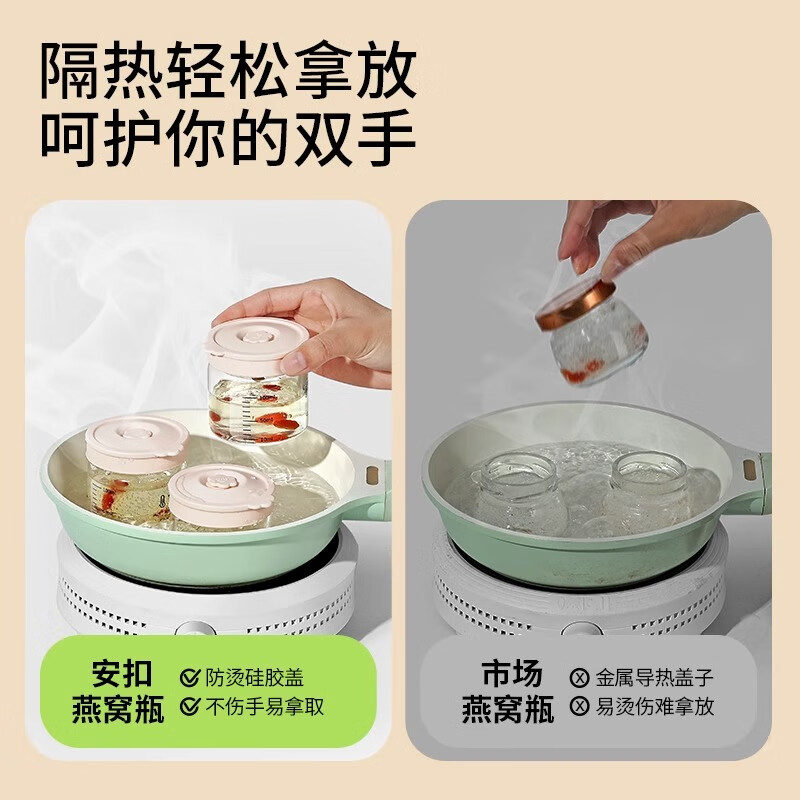 隔热轻松拿放
呵护你的双手

安扣
燕窝瓶
防烫硅胶盖
不伤手易拿取

市场
燕窝瓶
金属导热盖子
易烫伤难拿放