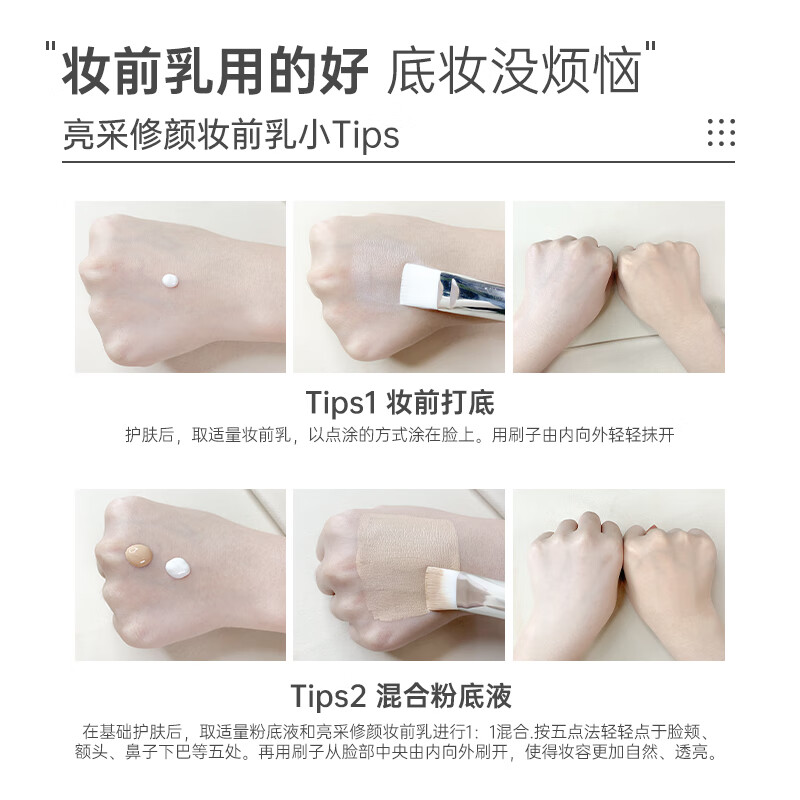 "妆前乳用的好 底妆没烦恼"

亮采修颜妆前乳小Tips

Tips1 妆前打底

护肤后，取适量妆前乳，以点涂的方式涂在脸上。用刷子由内向外轻轻抹开

Tips2 混合粉底液

在基础护肤后，取适量粉底液和亮采修颜妆前乳进行1：1混合.按五点法轻轻点于脸颊、额头、鼻子下巴等五处。再用刷子从脸部中央由内向外刷开，使得妆容更加自然、透亮。