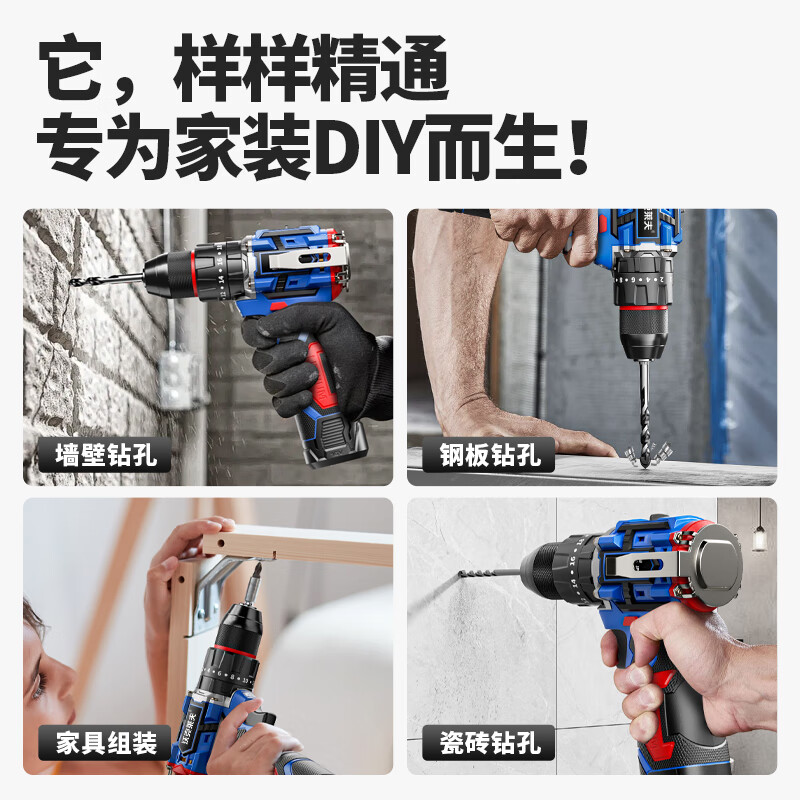 它，样样精通
专为家装DIY而生！

墙壁钻孔

钢板钻孔

家具组装

瓷砖钻孔