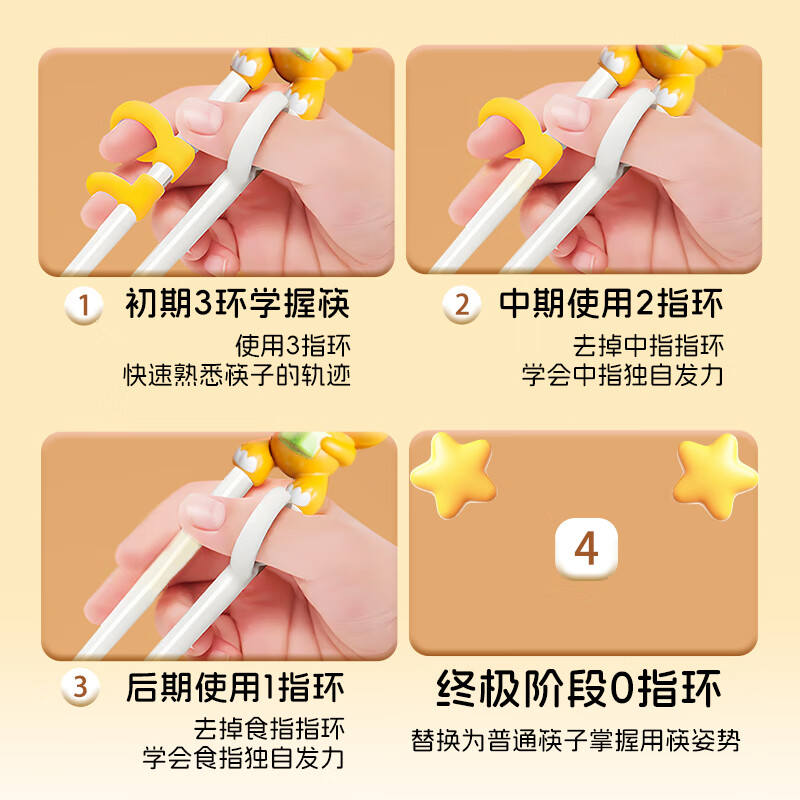 1 初期3环学握筷
使用3指环
快速熟悉筷子的轨迹

2 中期使用2指环
去掉中指指环
学会中指独自发力

3 后期使用1指环
去掉食指指环
学会食指独自发力

4
终极阶段0指环
替换为普通筷子掌握用筷姿势