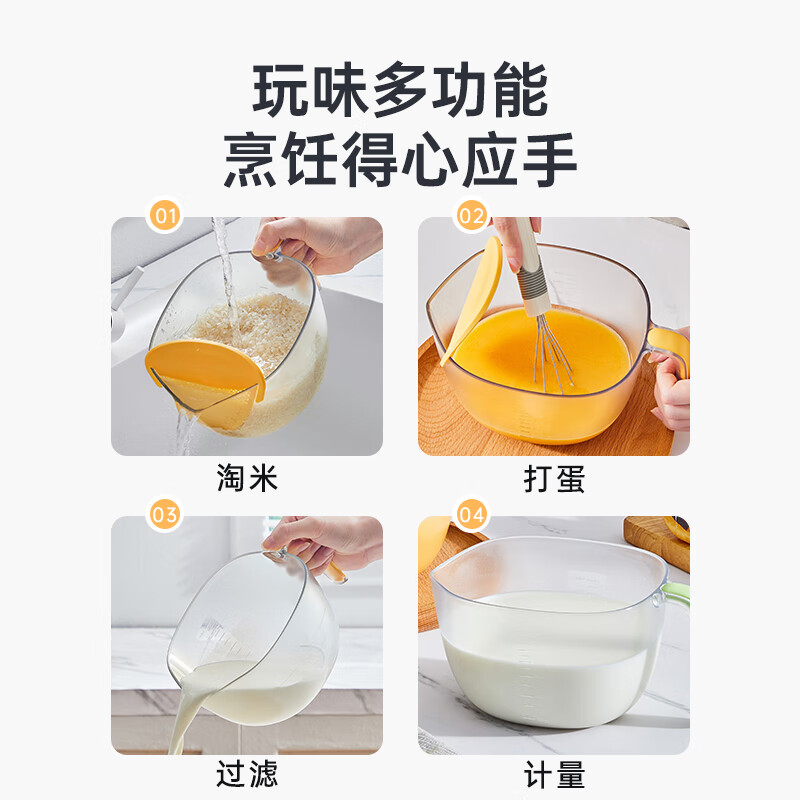 玩味多功能
烹饪得心应手

01

淘米

02

打蛋

03

过滤

04

计量