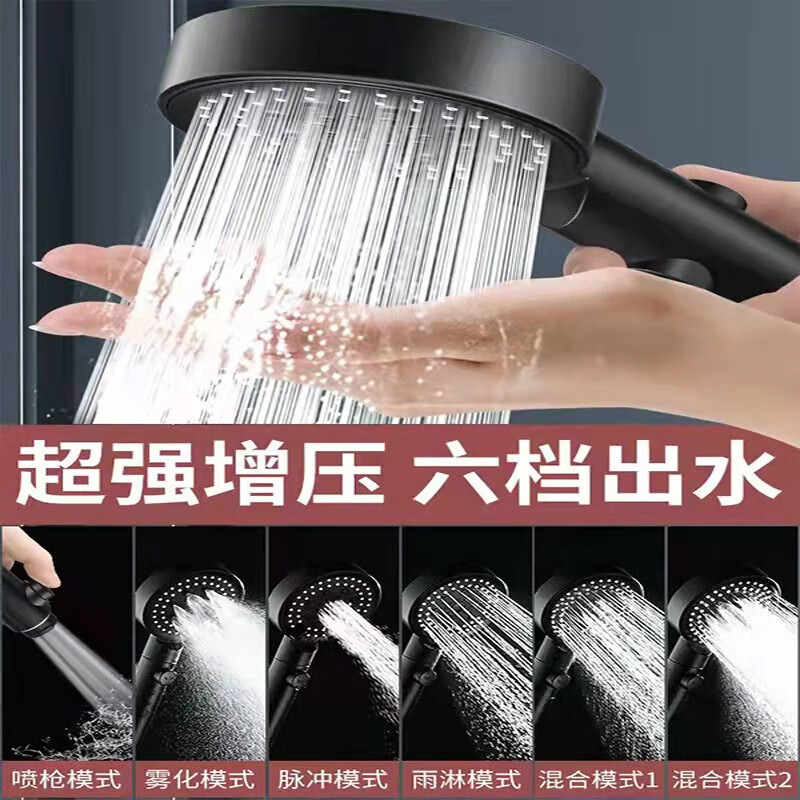 超强增压 六档出水

喷枪模式 雾化模式 脉冲模式 雨淋模式 混合模式1 混合模式2