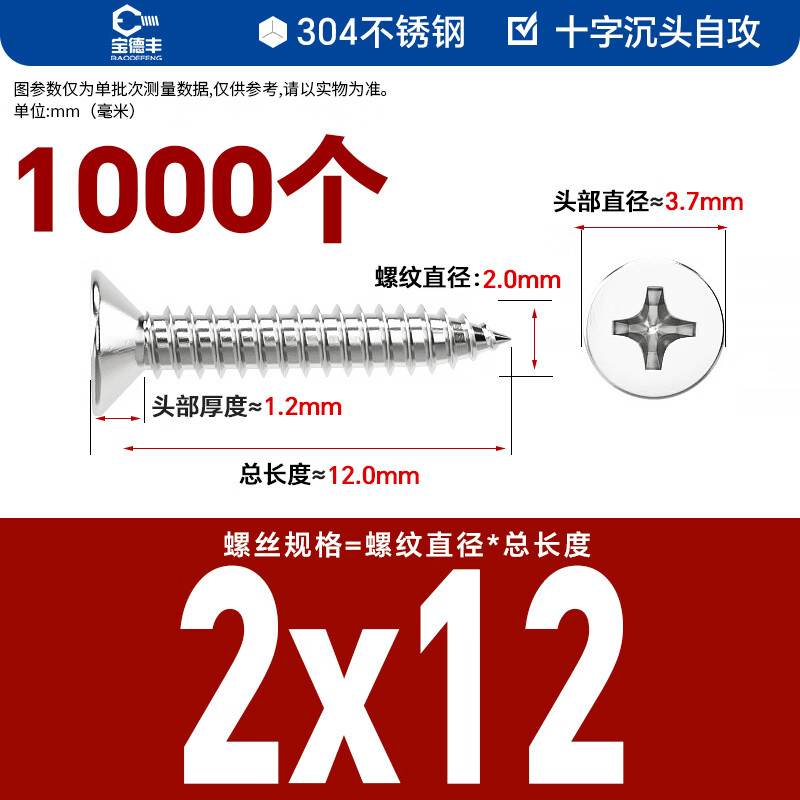 宝德丰
BAODEFENG
304不锈钢
十字沉头自攻

图参数仅为单批次测量数据,仅供参考,请以实物为准。
单位:mm（毫米）

1000个

头部直径≈3.7mm

螺纹直径:2.0mm

头部厚度≈1.2mm

总长度≈12.0mm

螺丝规格=螺纹直径*总长度

2x12