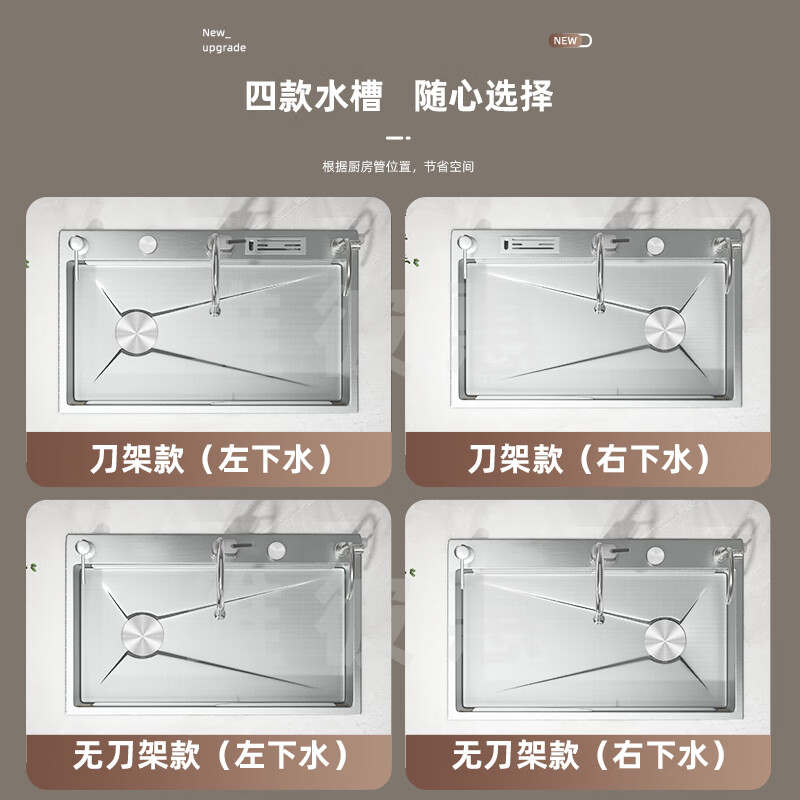 New_
upgrade

NEW

四款水槽　随心选择

根据厨房管位置，节省空间

刀架款（左下水）

刀架款（右下水）

无刀架款（左下水）

无刀架款（右下水）