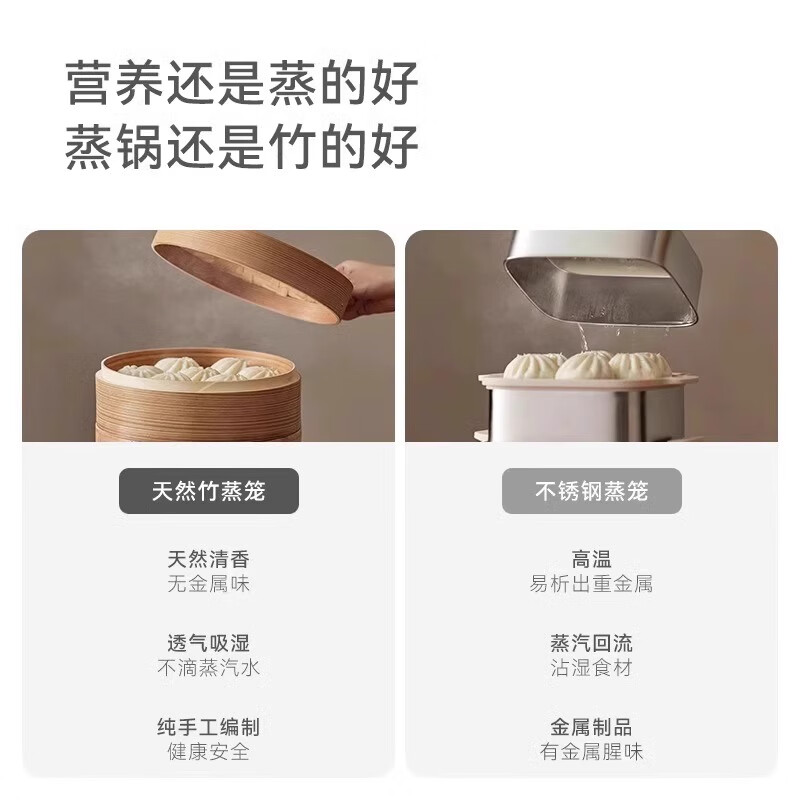 营养还是蒸的好
蒸锅还是竹的好

天然竹蒸笼

天然清香
无金属味

透气吸湿
不滴蒸汽水

纯手工编制
健康安全

不锈钢蒸笼

高温
易析出重金属

蒸汽回流
沾湿食材

金属制品
有金属腥味