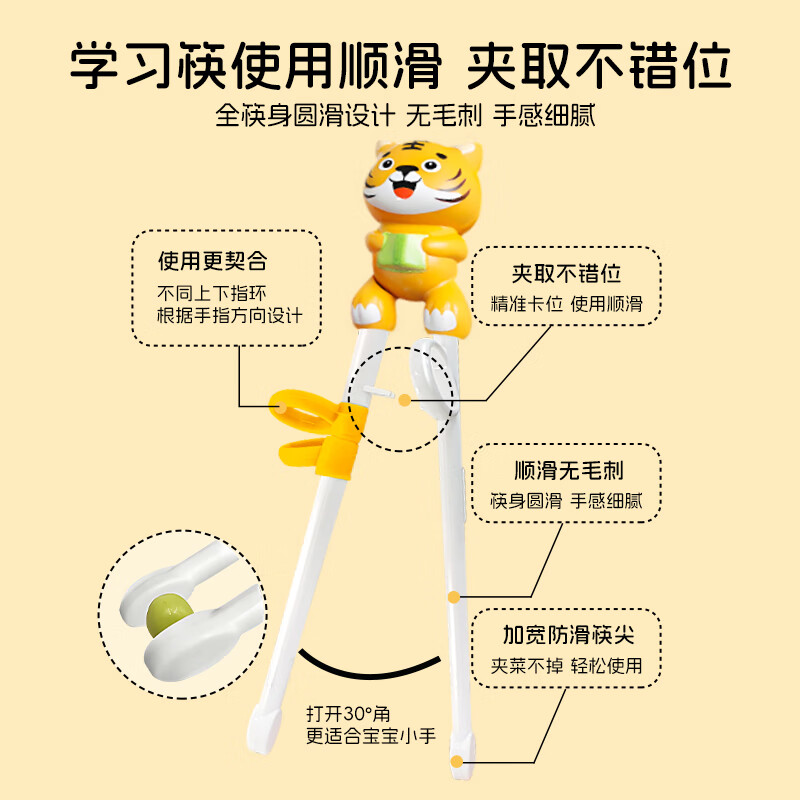 学习筷使用顺滑 夹取不错位

全筷身圆滑设计 无毛刺 手感细腻

使用更契合

不同上下指环
根据手指方向设计

夹取不错位

精准卡位 使用顺滑

顺滑无毛刺

筷身圆滑 手感细腻

加宽防滑筷尖

夹菜不掉 轻松使用

打开30°角
更适合宝宝小手