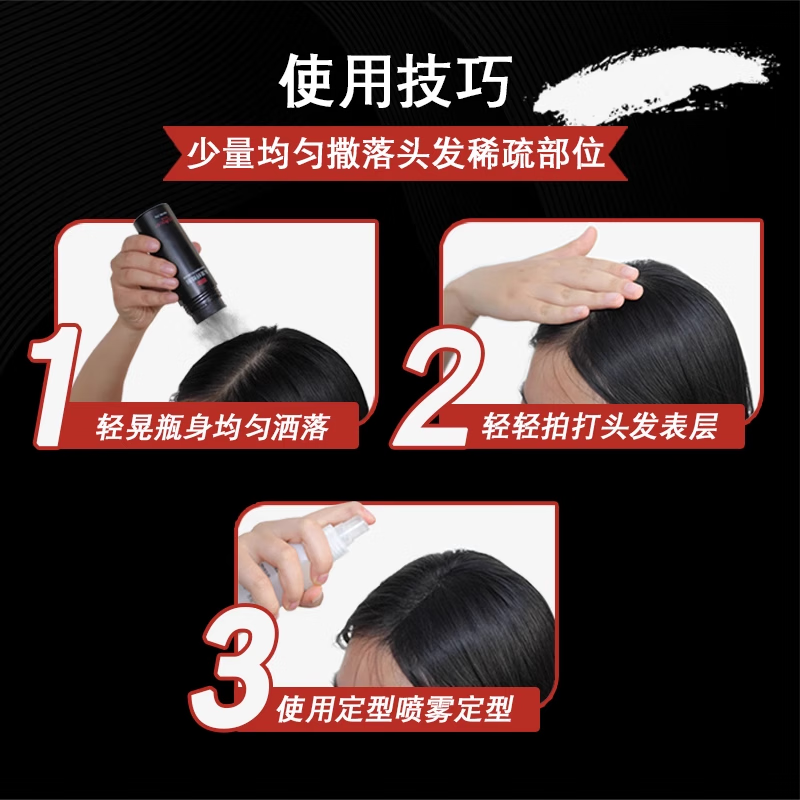 使用技巧

少量均匀撒落头发稀疏部位

1 轻晃瓶身均匀洒落

2 轻轻拍打头发表层

3 使用定型喷雾定型