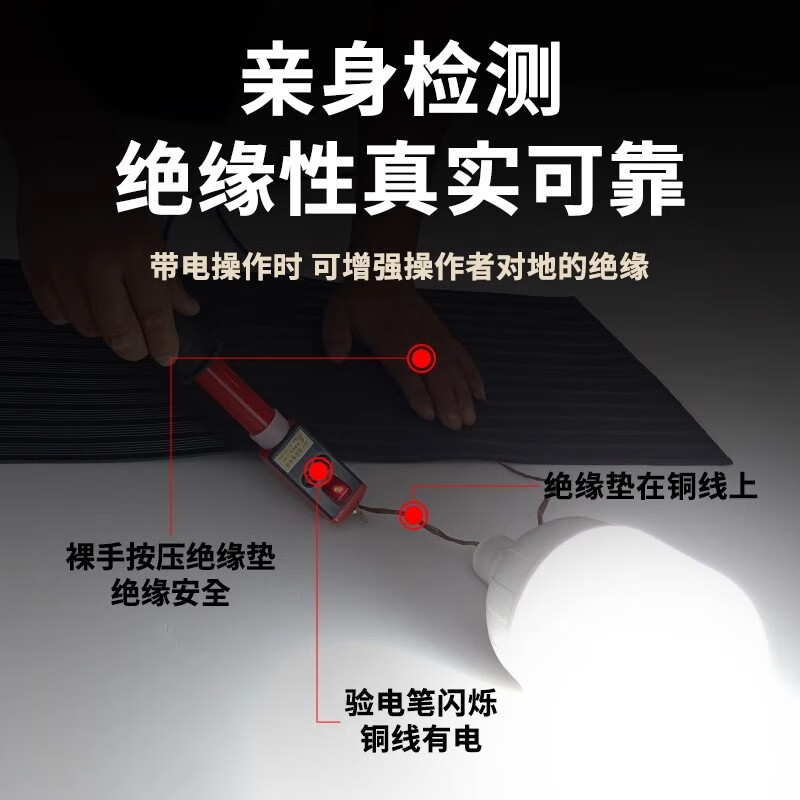 亲身检测
绝缘性真实可靠

带电操作时 可增强操作者对地的绝缘

绝缘垫在铜线上

裸手按压绝缘垫
绝缘安全

验电笔闪烁
铜线有电