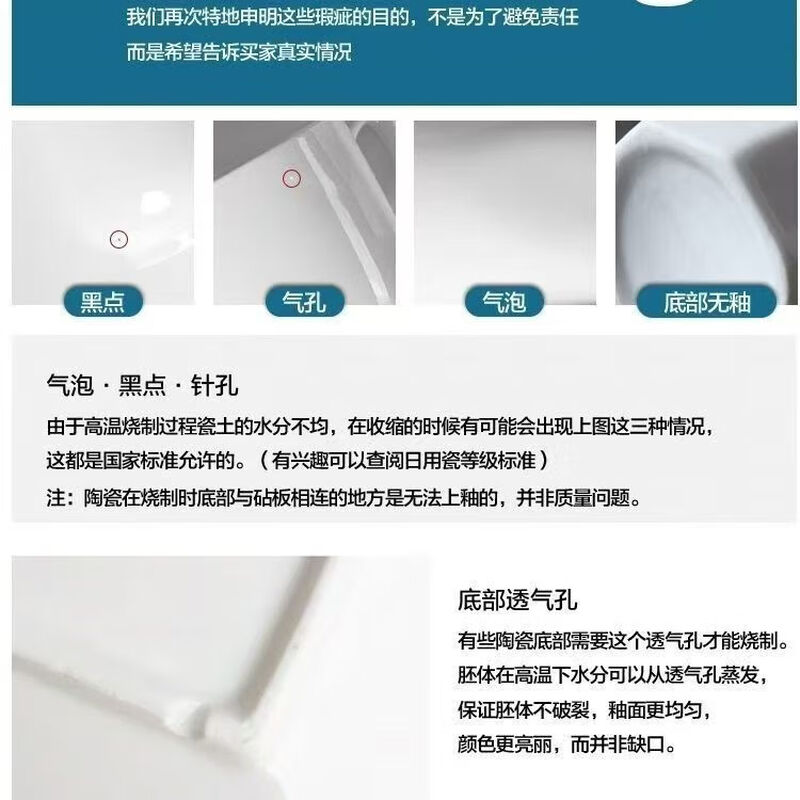 我们再次特地申明这些瑕疵的目的，不是为了避免责任
而是希望告诉买家真实情况

黑点

气孔

气泡

底部无釉

气泡 · 黑点 · 针孔

由于高温烧制过程瓷土的水分不均，在收缩的时候有可能会出现上图这三种情况，这都是国家标准允许的。（有兴趣可以查阅日用瓷等级标准）

注：陶瓷在烧制时底部与砧板相连的地方是无法上釉的，并非质量问题。

底部透气孔

有些陶瓷底部需要这个透气孔才能烧制。胚体在高温下水分可以从透气孔蒸发，保证胚体不破裂，釉面更均匀，颜色更亮丽，而并非缺口。