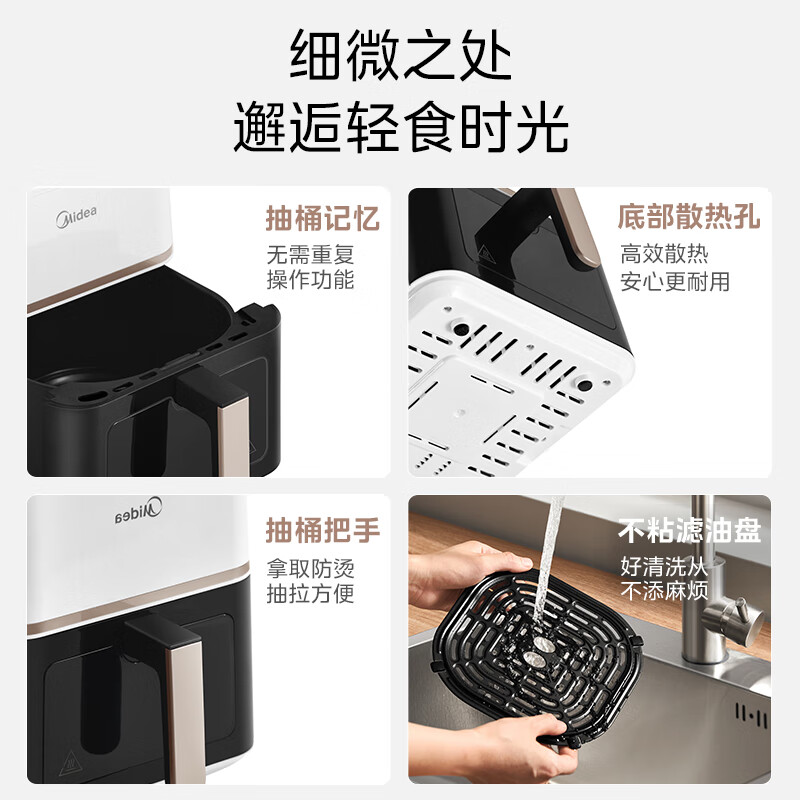 细微之处
邂逅轻食时光

Midea

抽桶记忆
无需重复
操作功能

底部散热孔
高效散热
安心更耐用

Midea

抽桶把手
拿取防烫
抽拉方便

不粘滤油盘
好清洗从
不添麻烦