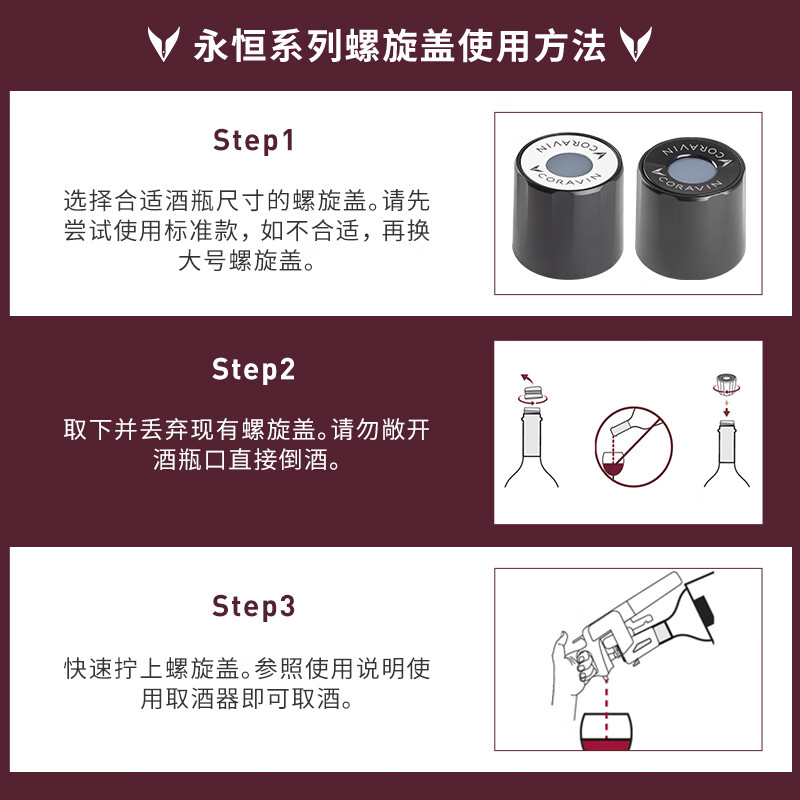 永恒系列螺旋盖使用方法

Step1

选择合适酒瓶尺寸的螺旋盖。请先尝试使用标准款，如不合适，再换大号螺旋盖。

CORAVIN CORAVIN

CORAVIN CORAVIN

Step2

取下并丢弃现有螺旋盖。请勿敞开酒瓶口直接倒酒。

Step3

快速拧上螺旋盖。参照使用说明使用取酒器即可取酒。