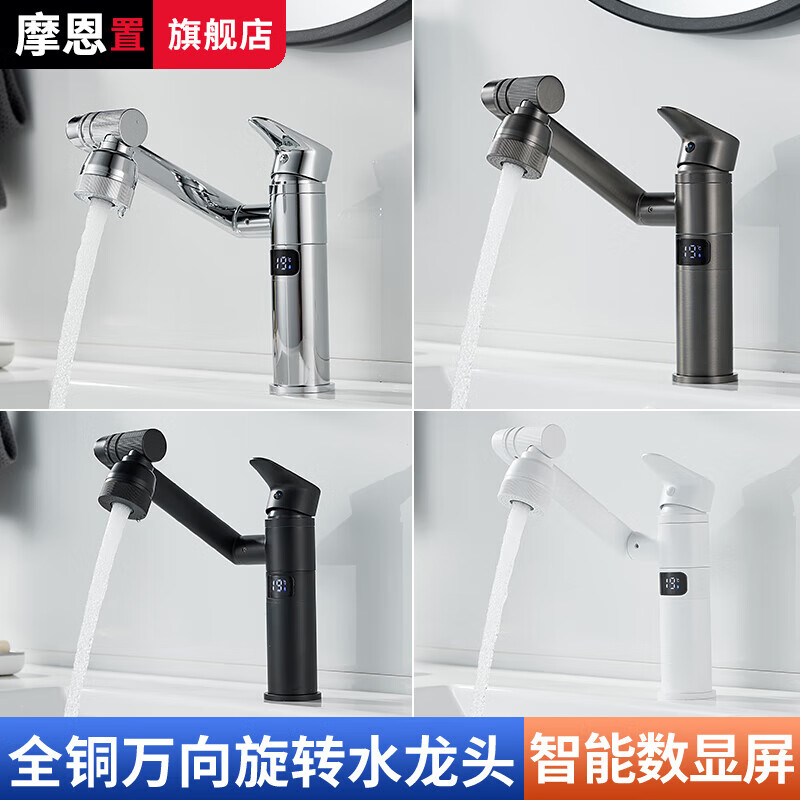 摩恩置 旗舰店

19°

19°

19°

19°

全铜万向旋转水龙头 智能数显屏