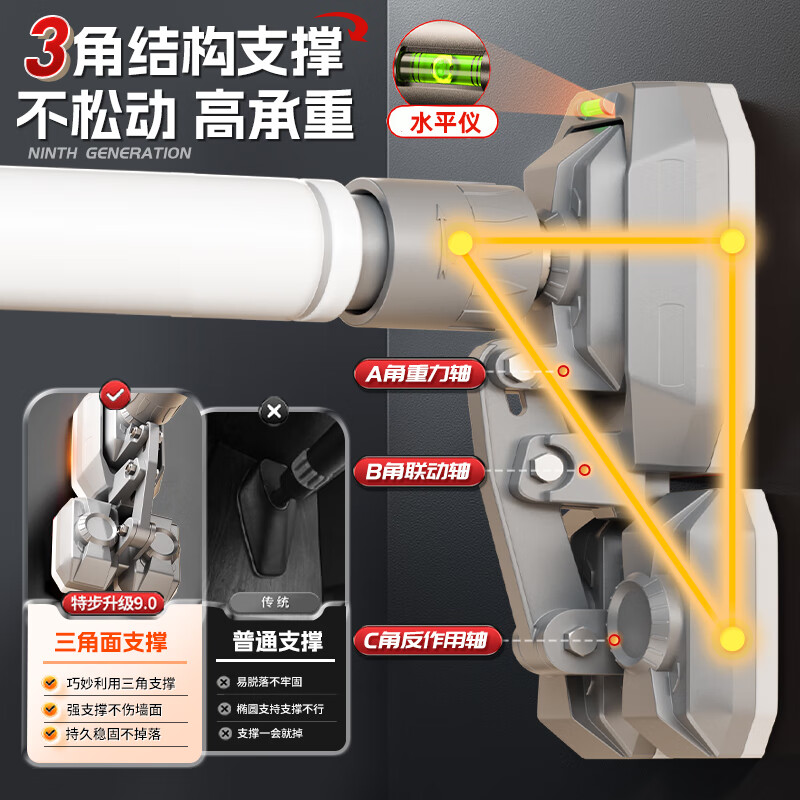 3角结构支撑
不松动 高承重
NINTH GENERATION

水平仪

A角重力轴
B角联动轴
C角反作用轴

特步升级9.0
三角面支撑
巧妙利用三角支撑
强支撑不伤墙面
持久稳固不掉落

传统
普通支撑
易脱落不牢固
椭圆支持支撑不行
支撑一会就掉