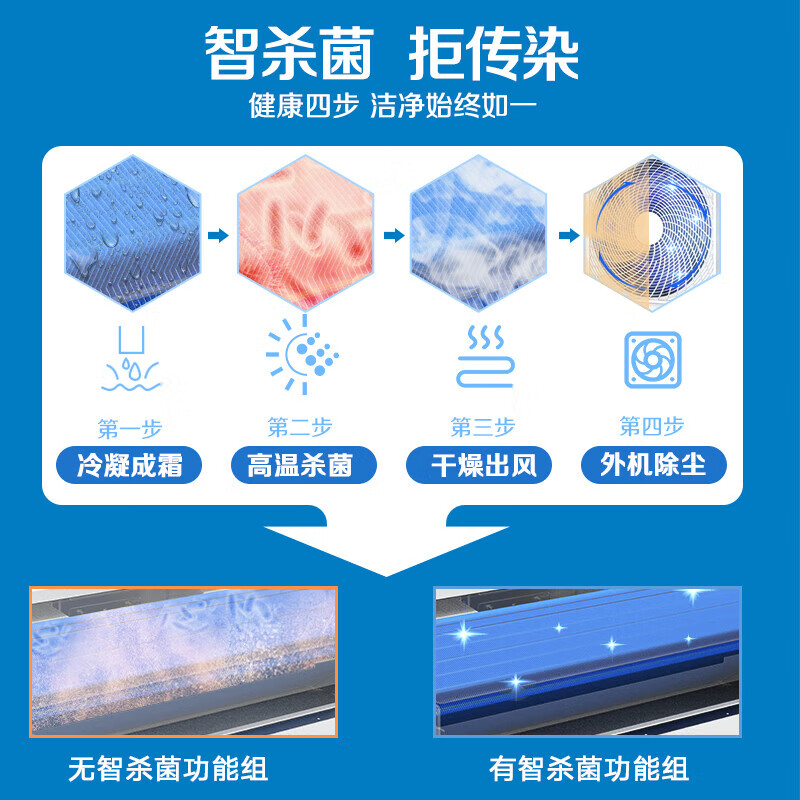 智杀菌 拒传染
健康四步 洁净始终如一

第一步
冷凝成霜

第二步
高温杀菌

第三步
干燥出风

第四步
外机除尘

无智杀菌功能组

有智杀菌功能组