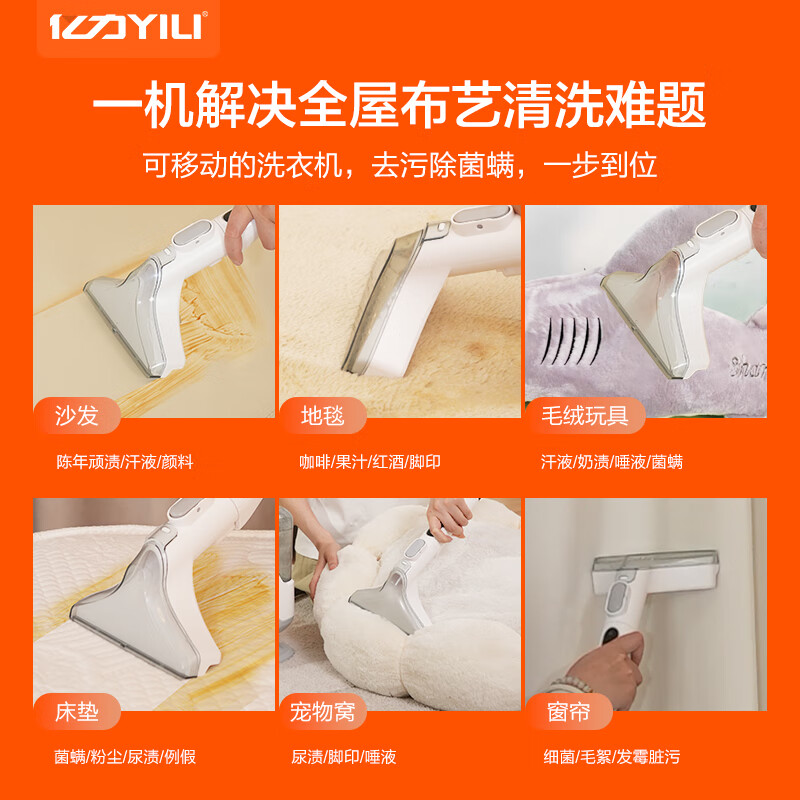 亿力YILI®

一机解决全屋布艺清洗难题

可移动的洗衣机，去污除菌螨，一步到位

沙发

陈年顽渍/汗液/颜料

地毯

咖啡/果汁/红酒/脚印

毛绒玩具

汗液/奶渍/唾液/菌螨

床垫

菌螨/粉尘/尿渍/例假

宠物窝

尿渍/脚印/唾液

窗帘

细菌/毛絮/发霉脏污