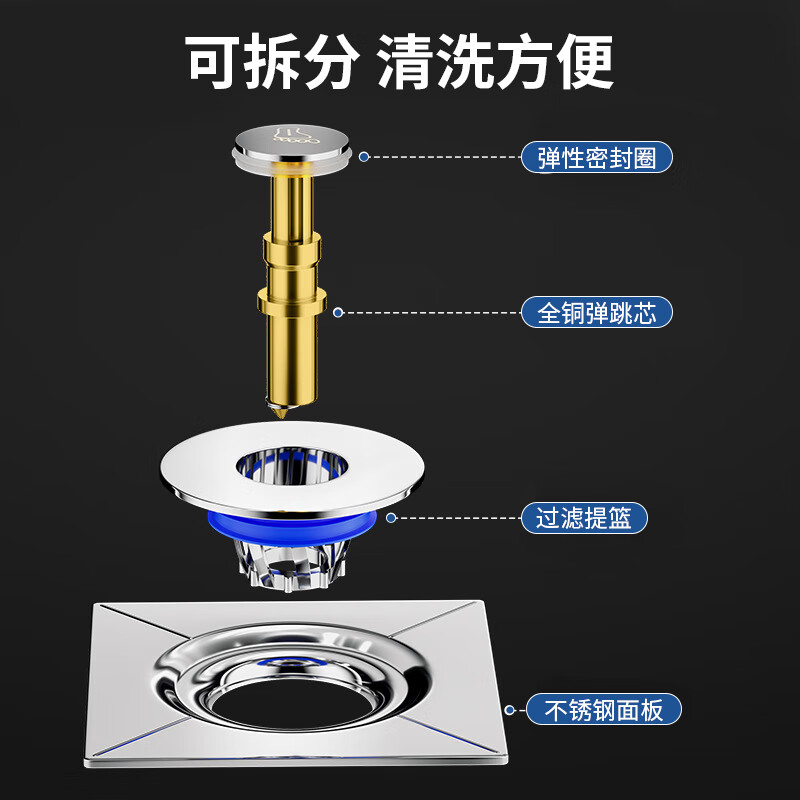 可拆分 清洗方便

弹性密封圈

全铜弹跳芯

过滤提篮

不锈钢面板